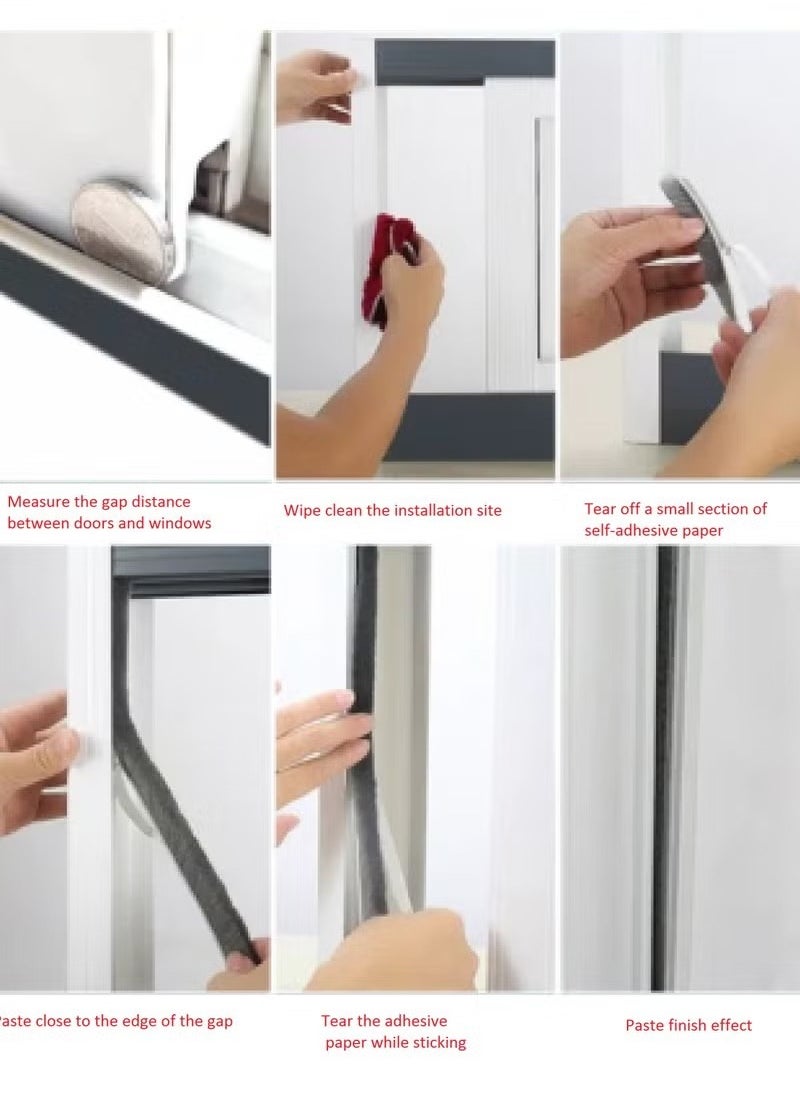 Measure the gap distance between doors and windows

Wipe clean the installation site

Tear off a small section of self-adhesive paper

Paste close to the edge of the gap

Tear the adhesive paper while sticking

Paste finish effect