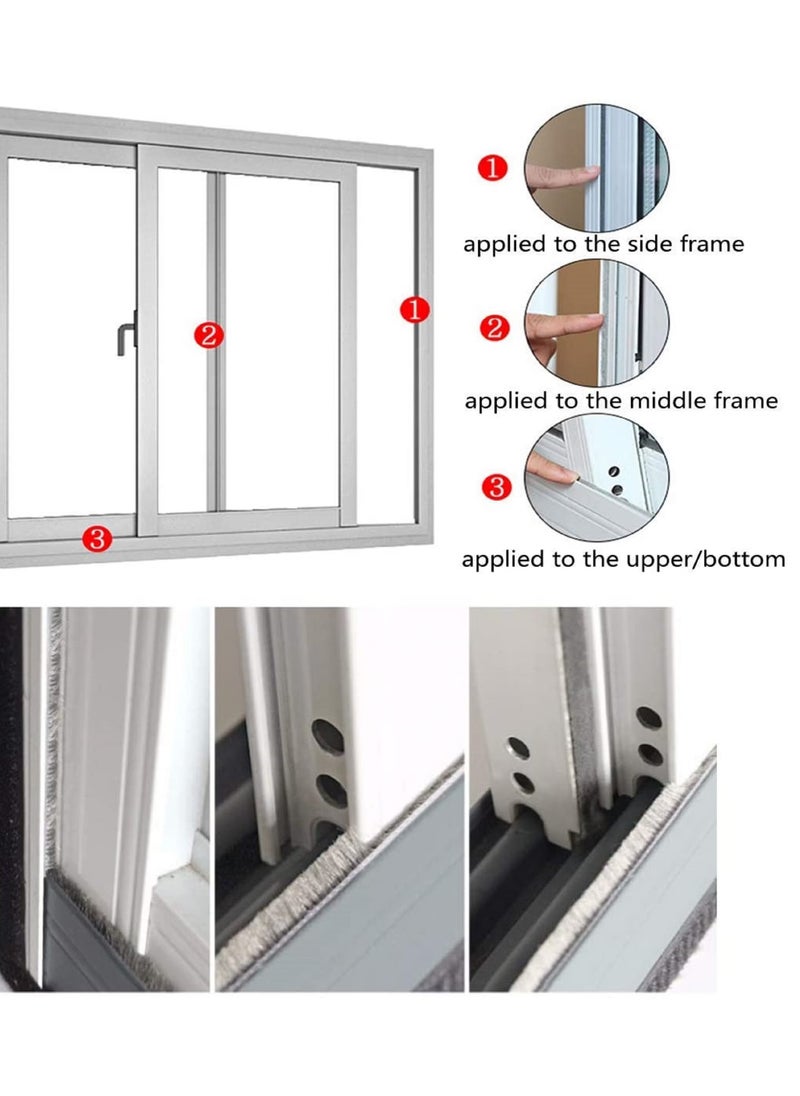 2

1

3

1

applied to the side frame

2

applied to the middle frame

3

applied to the upper/bottom