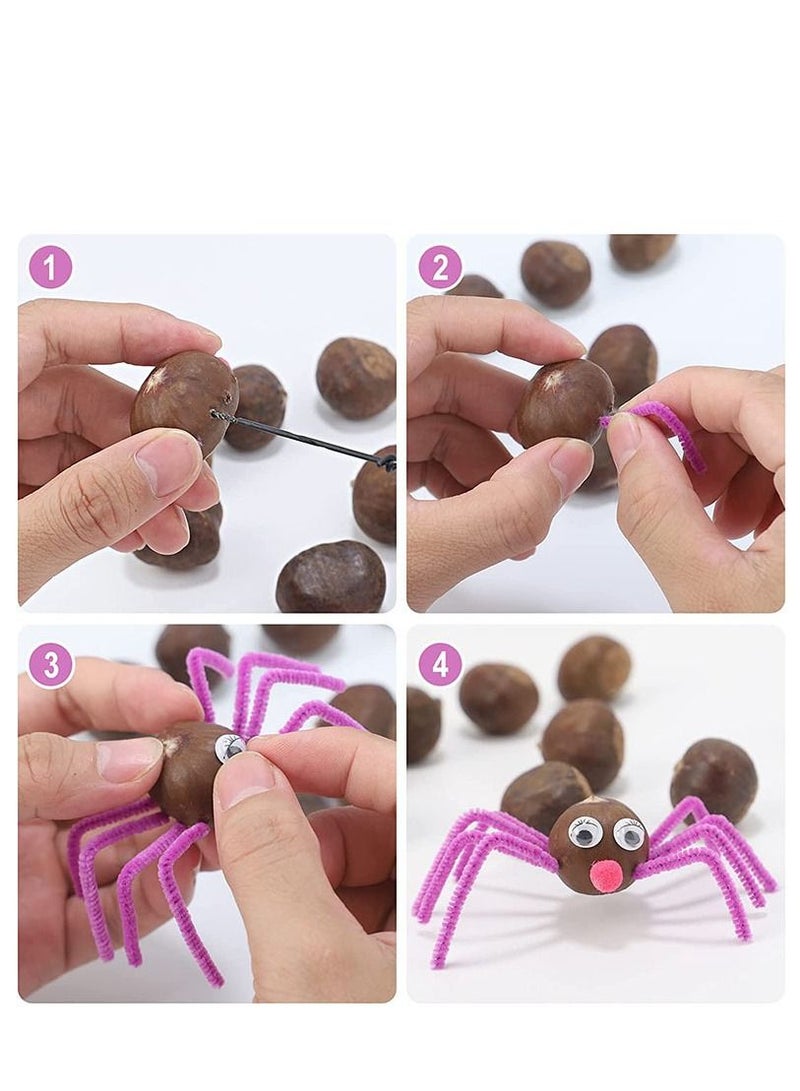 1

2

3

4