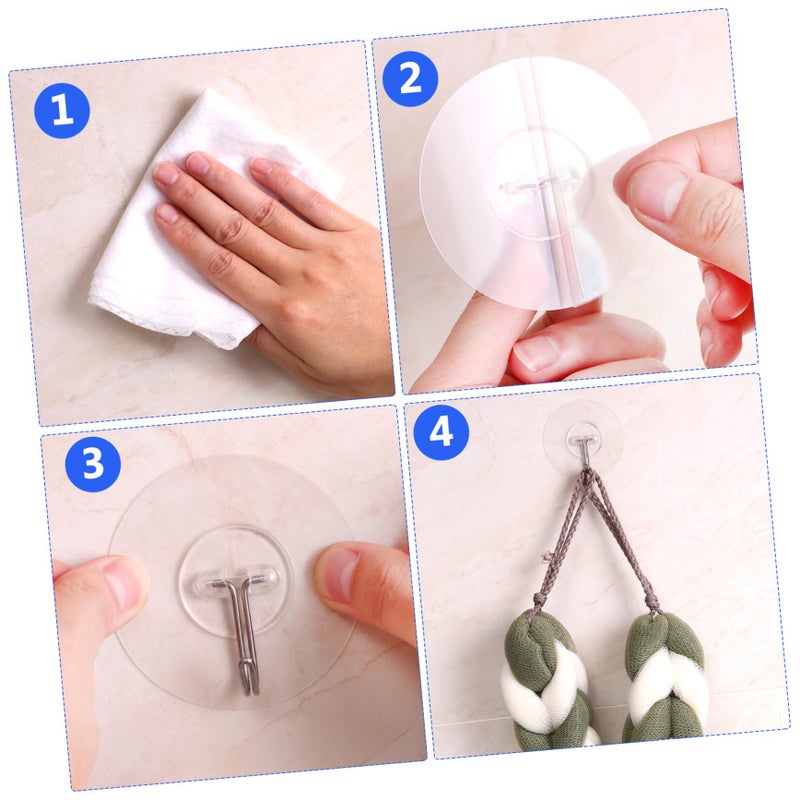 1
2
3
4