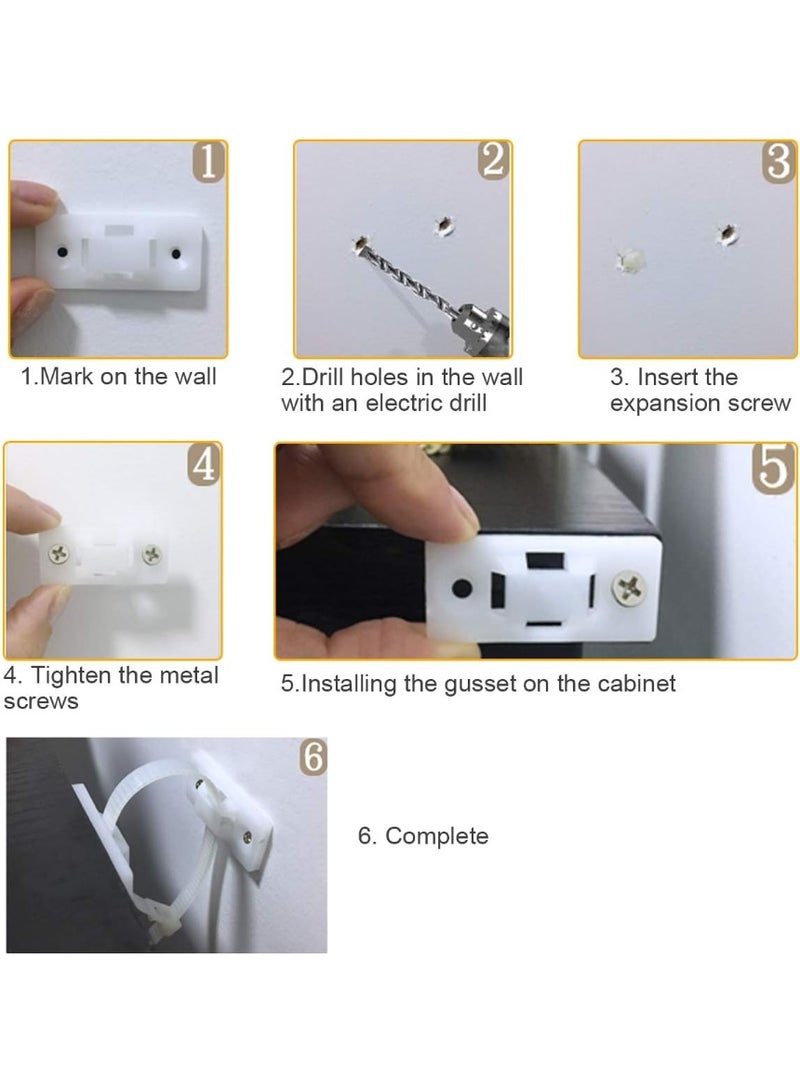 1

1.Mark on the wall

2

2.Drill holes in the wall with an electric drill

3

3. Insert the expansion screw

4

4. Tighten the metal screws

5

5.Installing the gusset on the cabinet

6

6. Complete