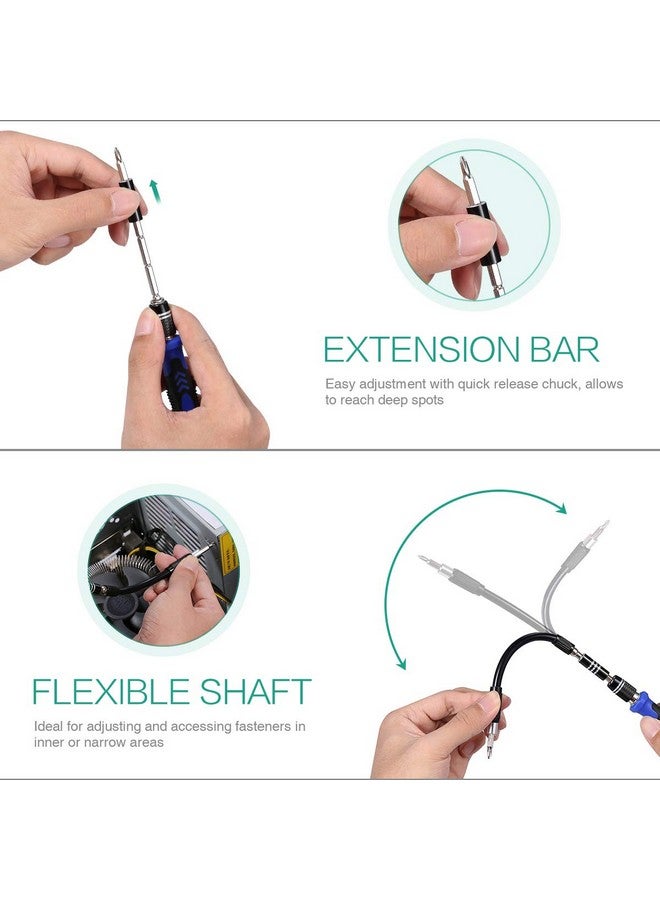 EXTENSION BAR

Easy adjustment with quick release chuck, allows to reach deep spots

FLEXIBLE SHAFT

Ideal for adjusting and accessing fasteners in inner or narrow areas