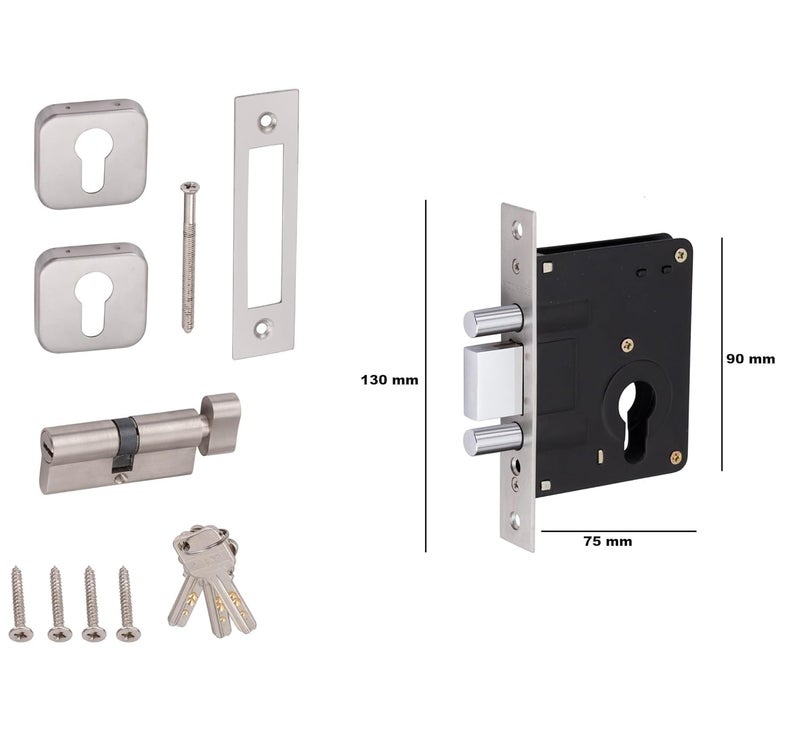 130 mm

90 mm

75 mm