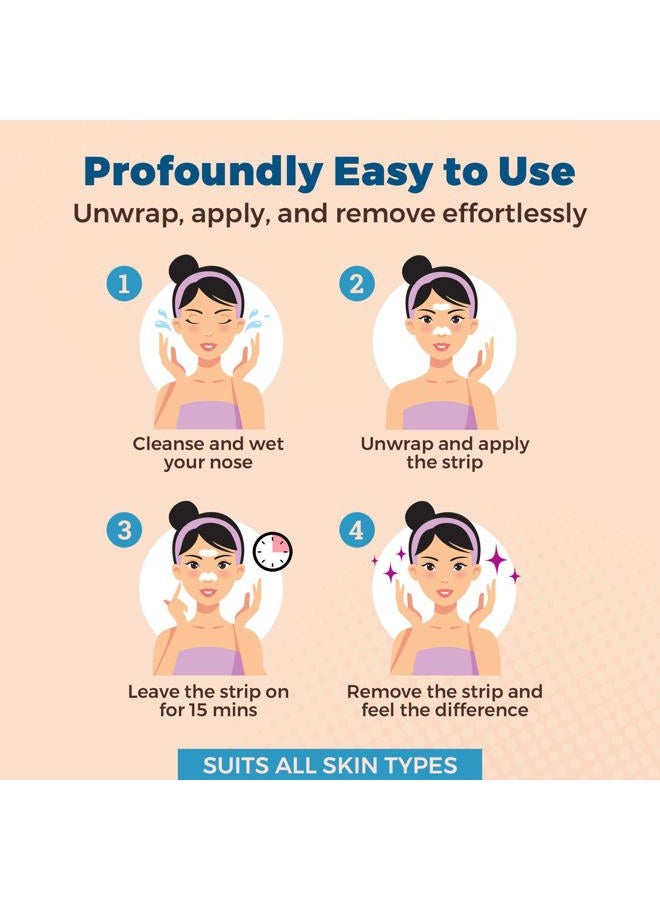 Profoundly Easy to Use
Unwrap, apply, and remove effortlessly

1
Cleanse and wet your nose

2
Unwrap and apply the strip

3
Leave the strip on for 15 mins

4
Remove the strip and feel the difference

SUITS ALL SKIN TYPES