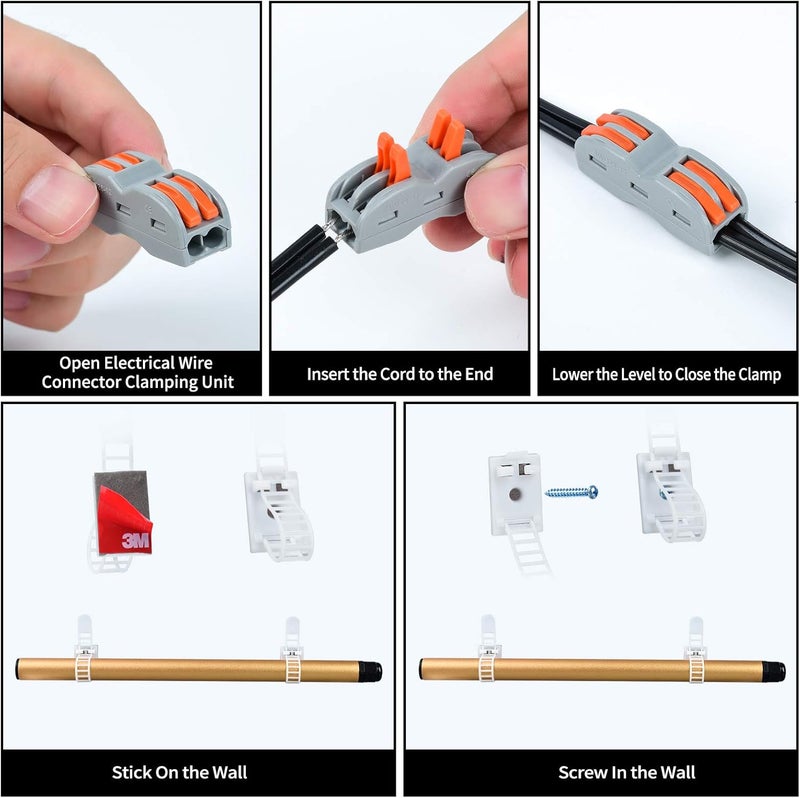 Open Electrical Wire Connector Clamping Unit

Insert the Cord to the End

Lower the Level to Close the Clamp

3M

Stick On the Wall

Screw In the Wall