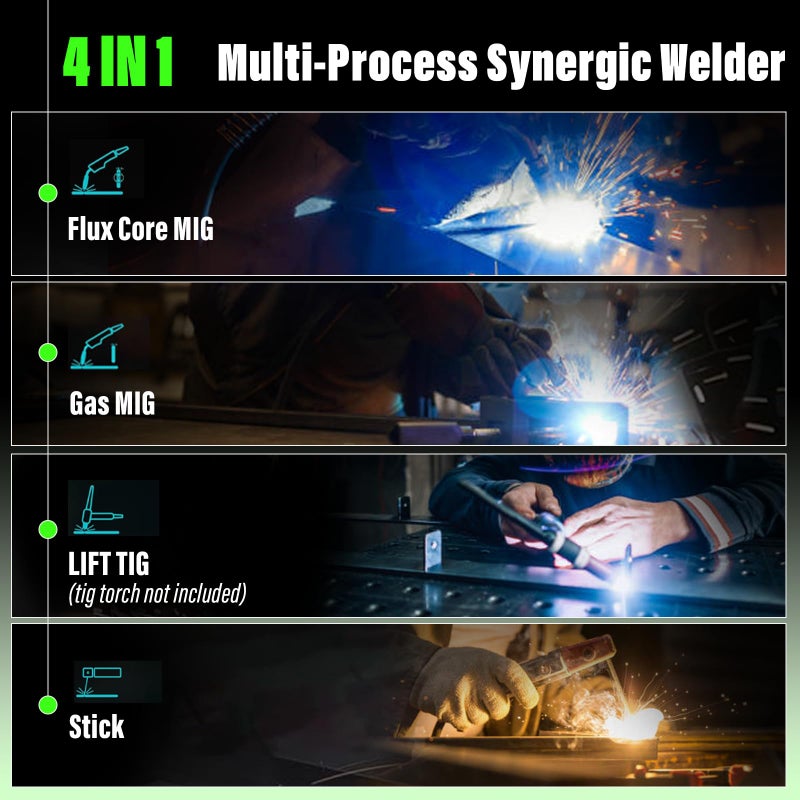 4 IN 1 Multi-Process Synergic Welder

Flux Core MIG

Gas MIG

LIFT TIG
(tig torch not included)

Stick