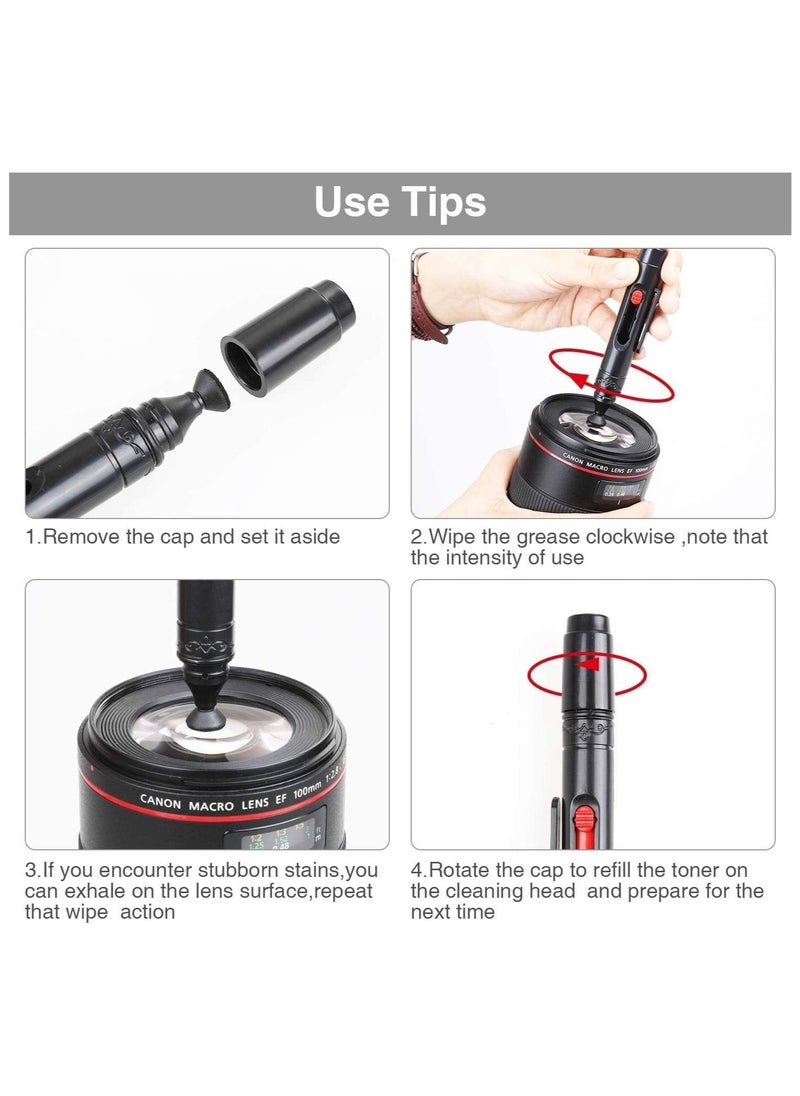 Use Tips

CANON MACRO LENS EF 100mm

1.Remove the cap and set it aside

2.Wipe the grease clockwise ,note that the intensity of use

CANON MACRO LENS EF 100mm 1:2.8

3.If you encounter stubborn stains,you can exhale on the lens surface,repeat that wipe action

4.Rotate the cap to refill the toner on the cleaning head and prepare for the next time