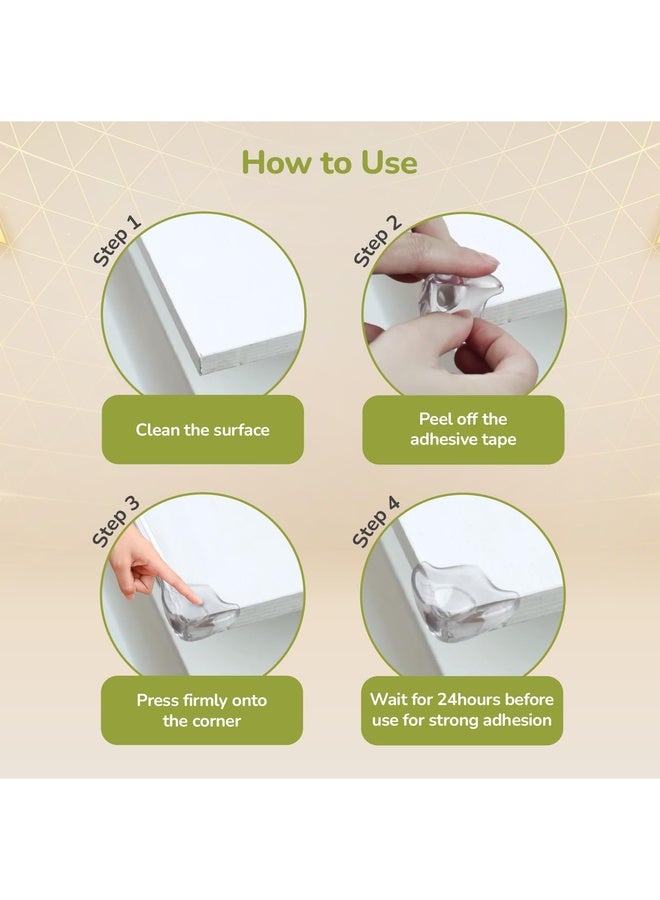 How to Use

Step 1

Clean the surface

Step 2

Peel off the adhesive tape

Step 3

Press firmly onto the corner

Step 4

Wait for 24hours before use for strong adhesion