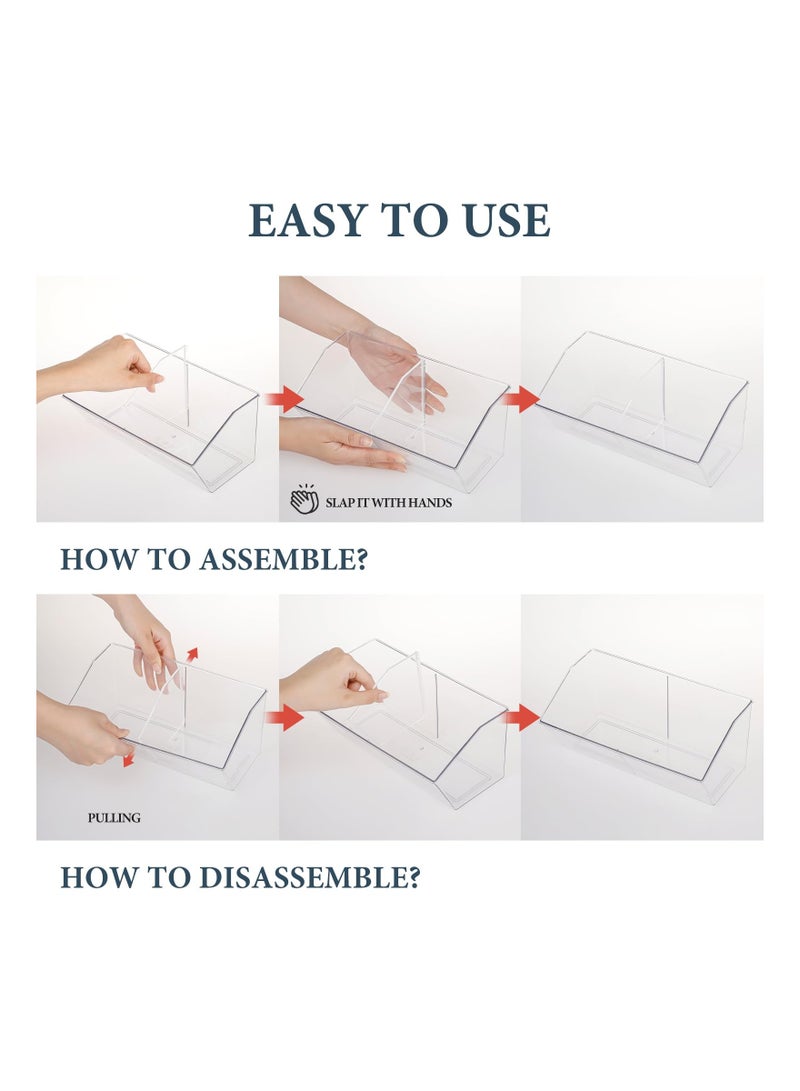 EASY TO USE

SLAP IT WITH HANDS

HOW TO ASSEMBLE?

PULLING

HOW TO DISASSEMBLE?