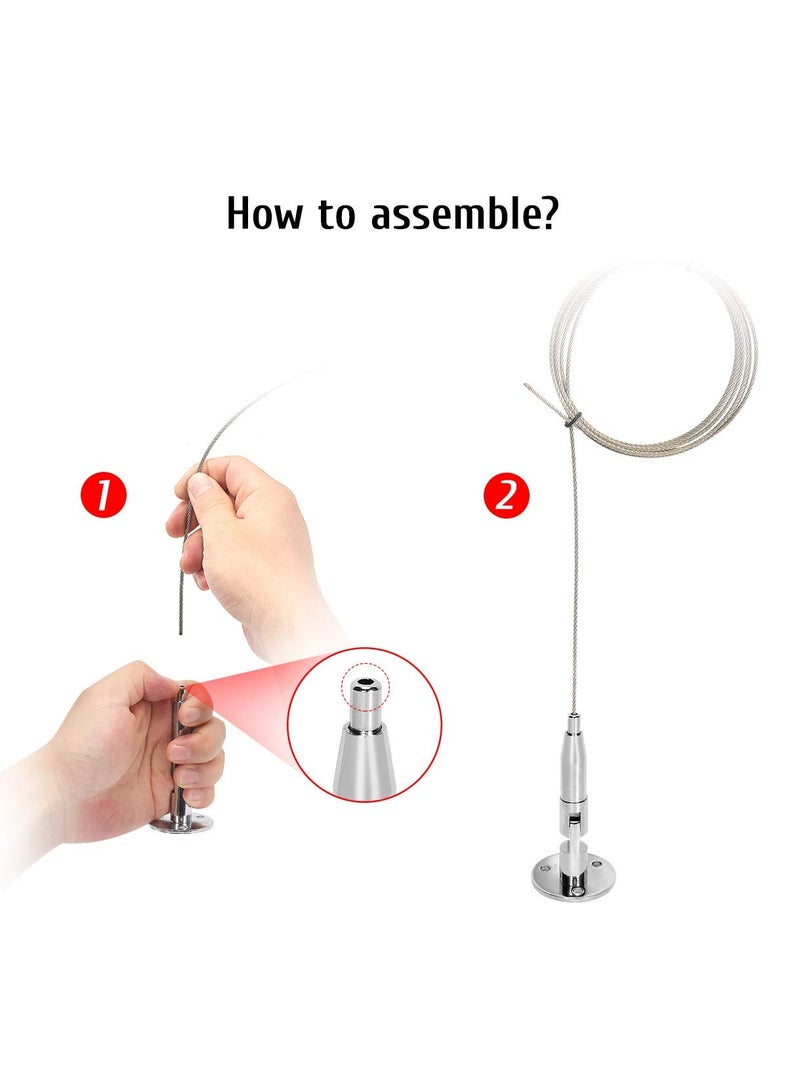 How to assemble?

1

2