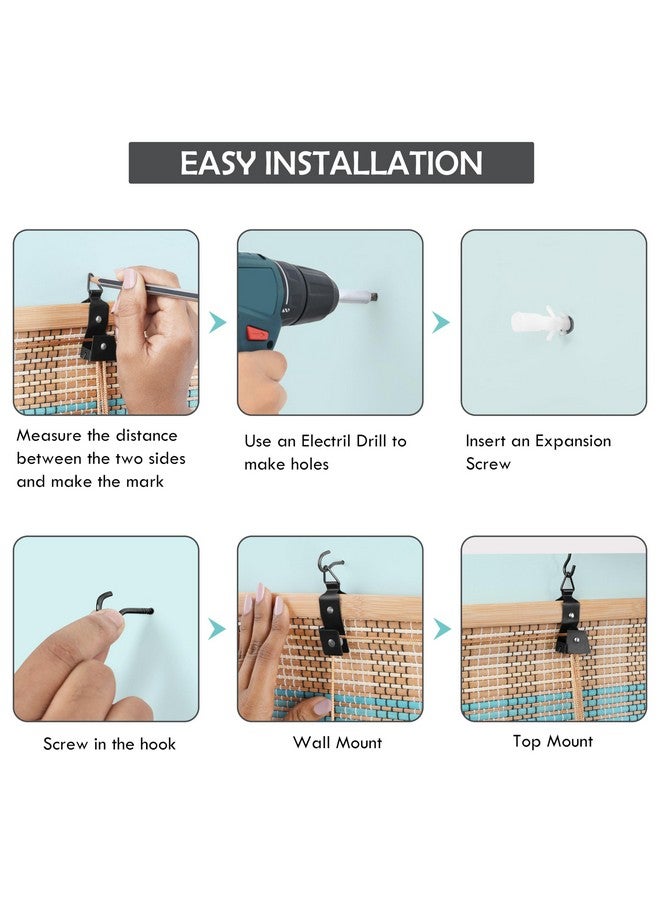 EASY INSTALLATION

Measure the distance between the two sides and make the mark

Use an Electril Drill to make holes

Insert an Expansion Screw

Screw in the hook

Wall Mount

Top Mount