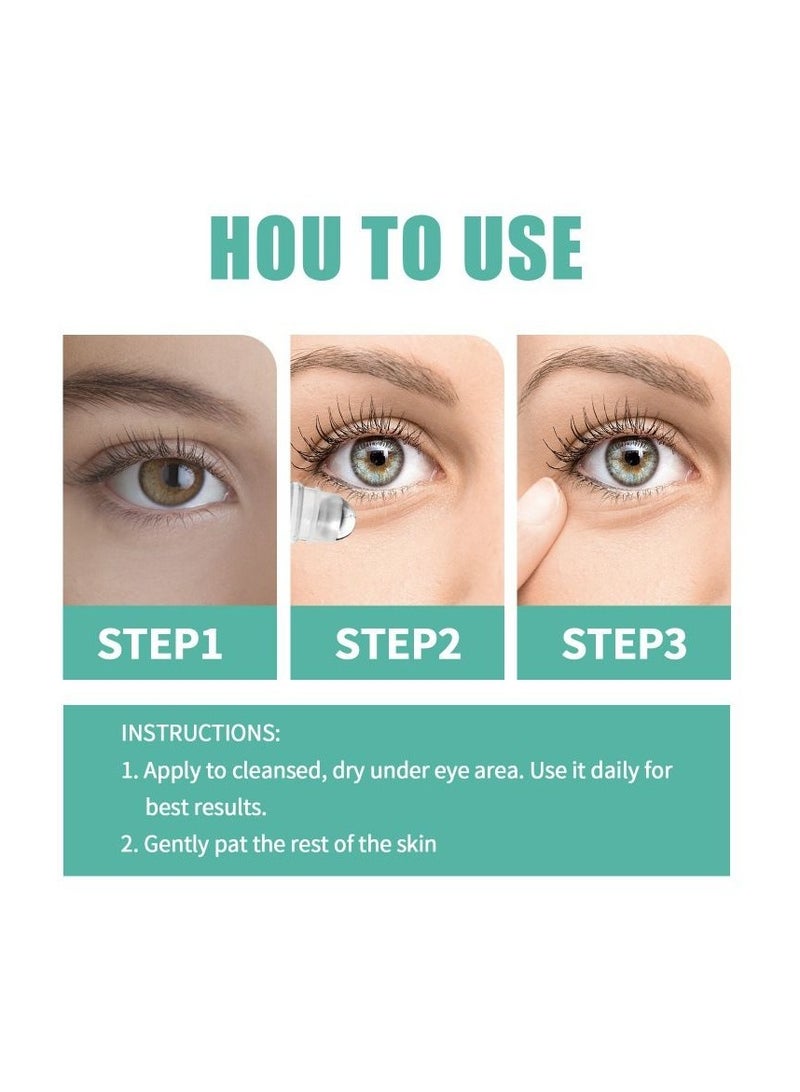 HOU TO USE

STEP1

STEP2

STEP3

INSTRUCTIONS:

1. Apply to cleansed, dry under eye area. Use it daily for best results.

2. Gently pat the rest of the skin