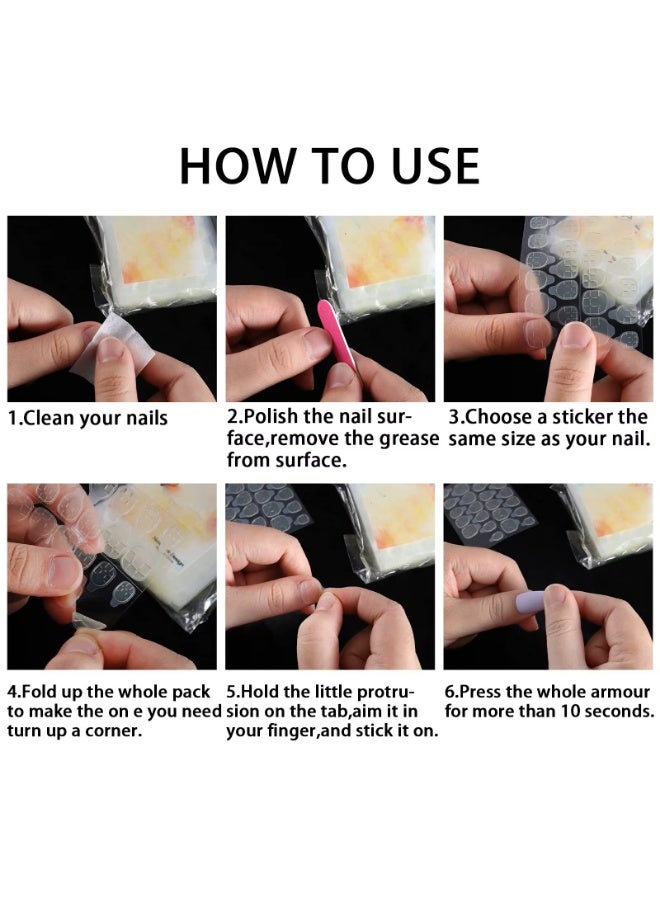 HOW TO USE

1.Clean your nails

2.Polish the nail surface,remove the grease from surface.

3.Choose a sticker the same size as your nail.

4.Fold up the whole pack to make the on e you need turn up a corner.

5.Hold the little protrusion on the tab,aim it in your finger,and stick it on.

6.Press the whole armour for more than 10 seconds.