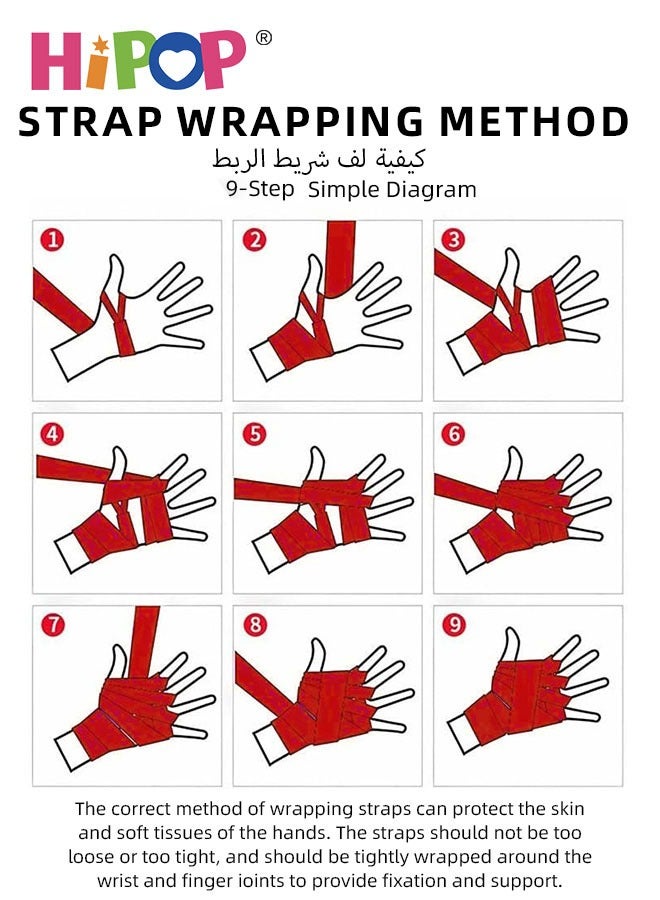 HiPOP®

STRAP WRAPPING METHOD

كيفية لف شريط الربط

9-Step Simple Diagram

1

2

3

4

5

6

7

8

9

The correct method of wrapping straps can protect the skin and soft tissues of the hands. The straps should not be too loose or too tight, and should be tightly wrapped around the wrist and finger joints to provide fixation and support.