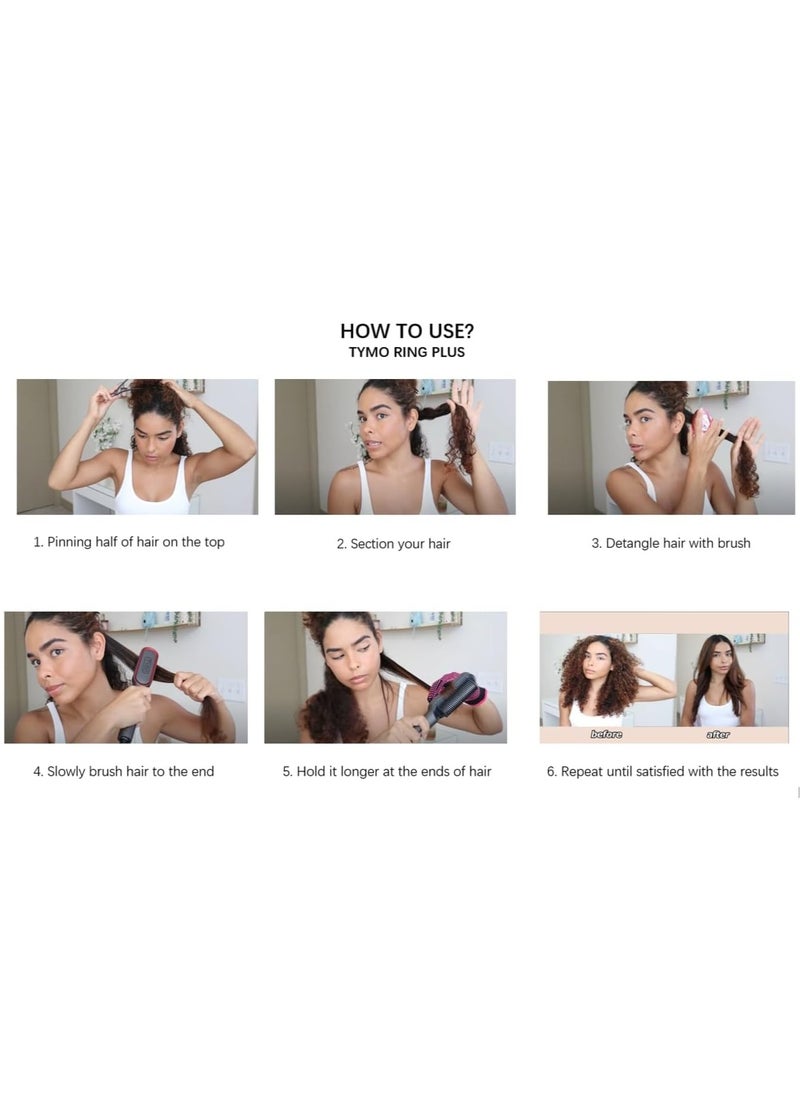 HOW TO USE?
TYMO RING PLUS

1. Pinning half of hair on the top

2. Section your hair

3. Detangle hair with brush

4. Slowly brush hair to the end

5. Hold it longer at the ends of hair

before

after

6. Repeat until satisfied with the results