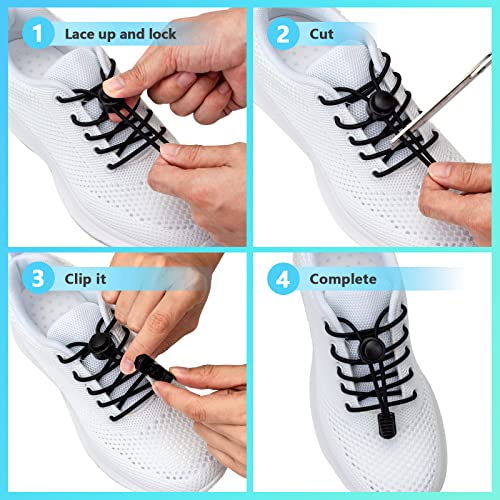 1 Lace up and lock

2 Cut

3 Clip it

4 Complete