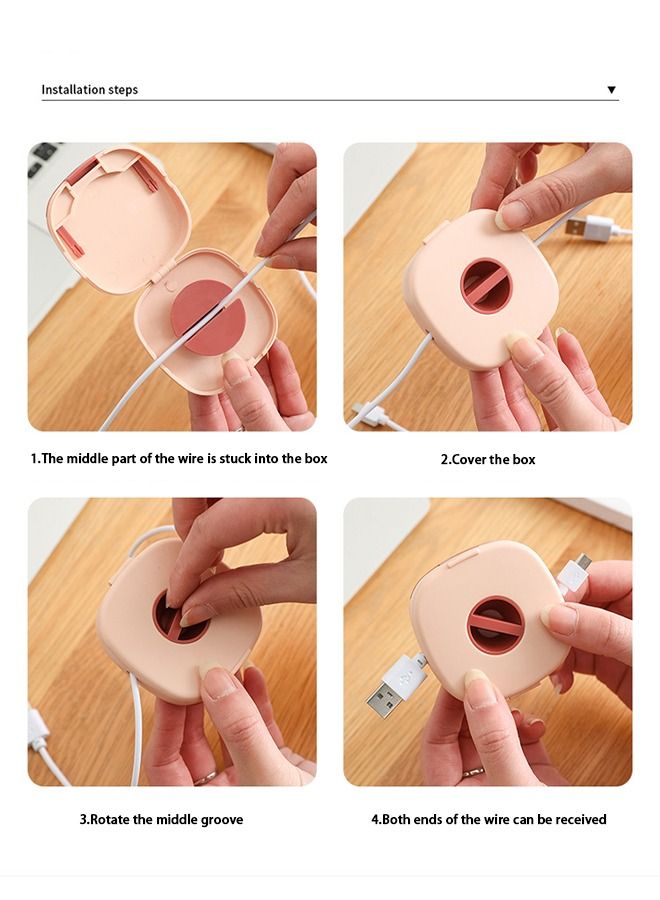 Installation steps

▼

1.The middle part of the wire is stuck into the box

2.Cover the box

3.Rotate the middle groove

4.Both ends of the wire can be received