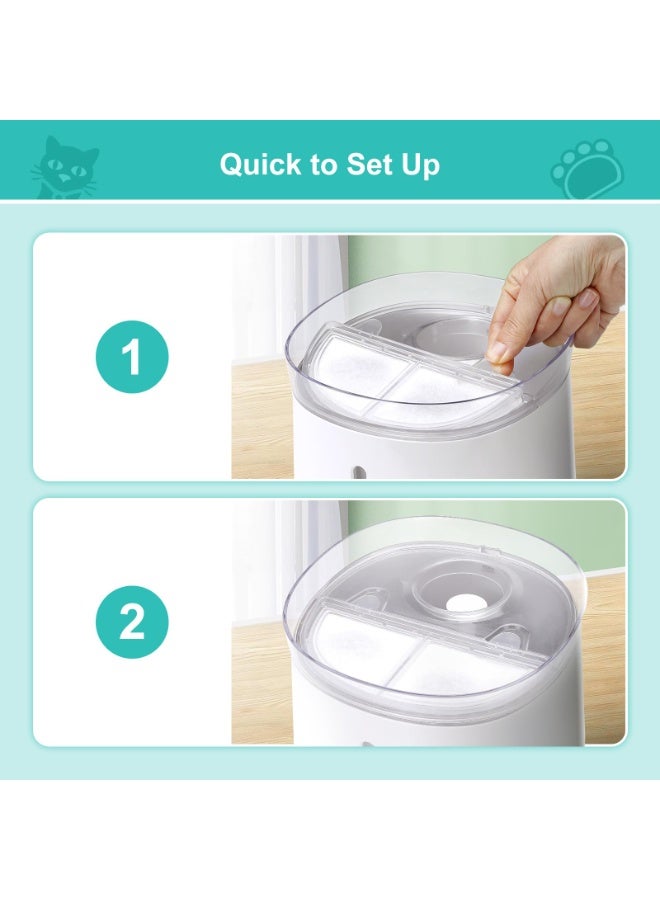 Quick to Set Up

1

2