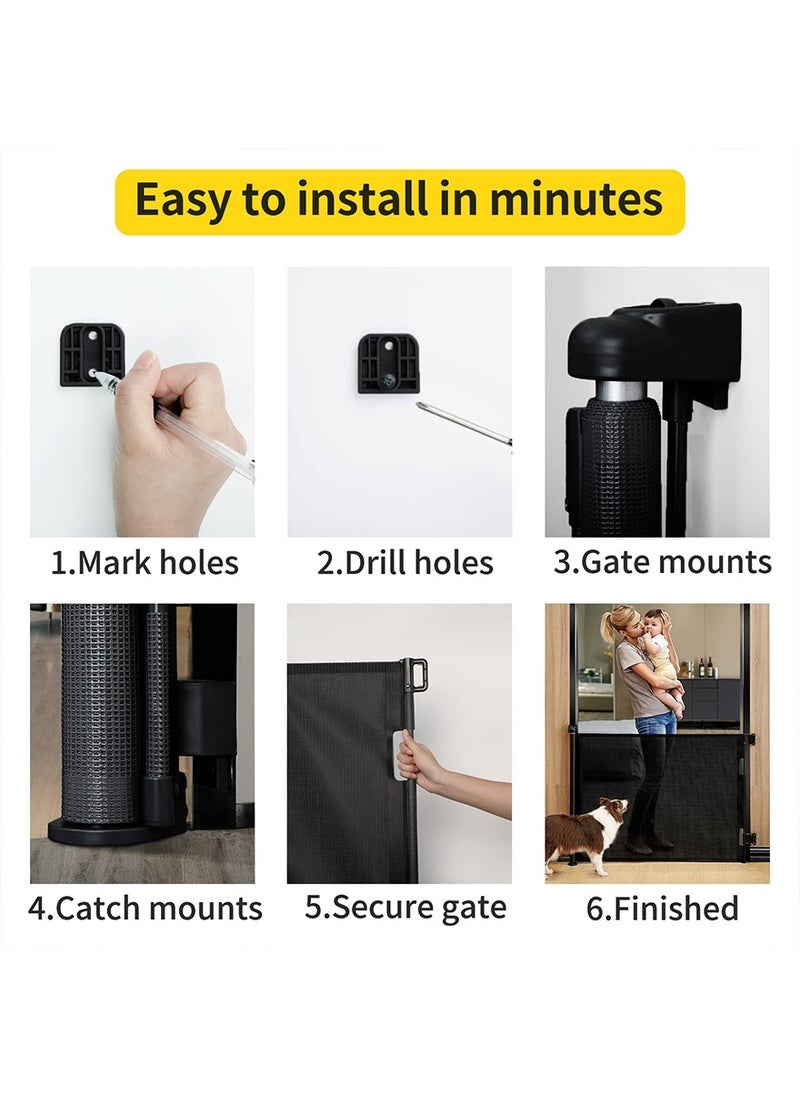 Easy to install in minutes

1.Mark holes

2.Drill holes

3.Gate mounts

4.Catch mounts

5.Secure gate

6.Finished