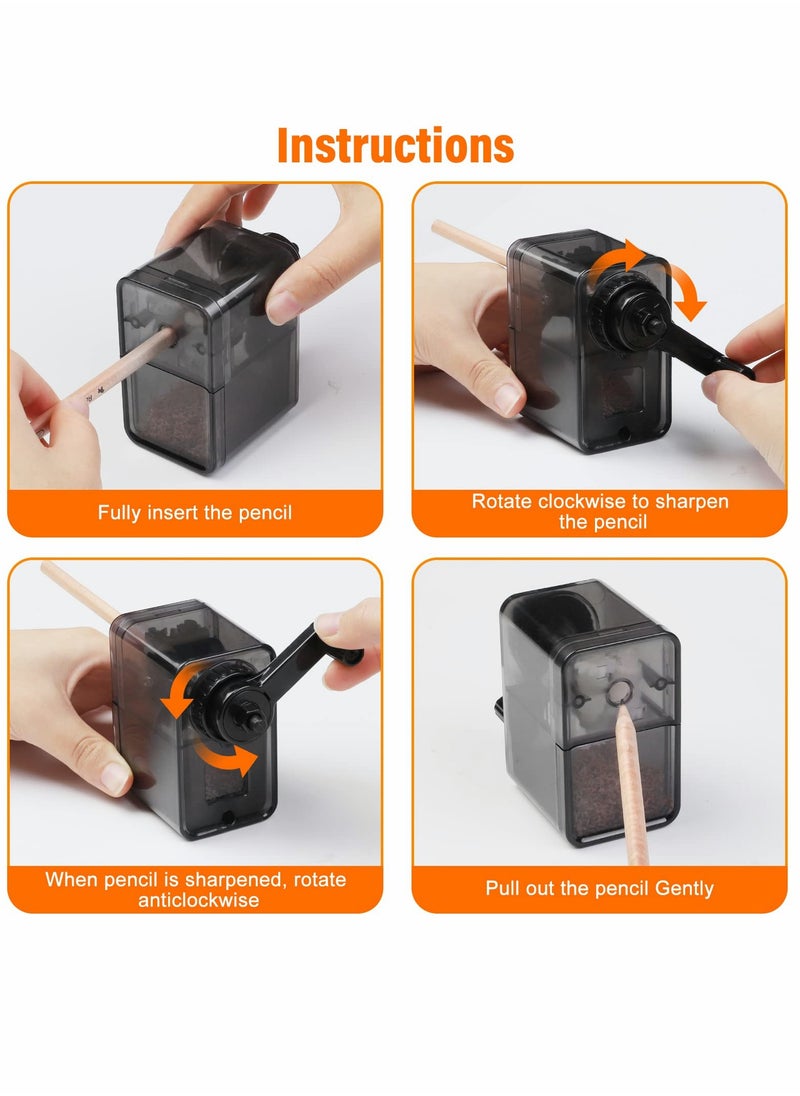 Instructions

Fully insert the pencil

Rotate clockwise to sharpen the pencil

When pencil is sharpened, rotate anticlockwise

Pull out the pencil Gently