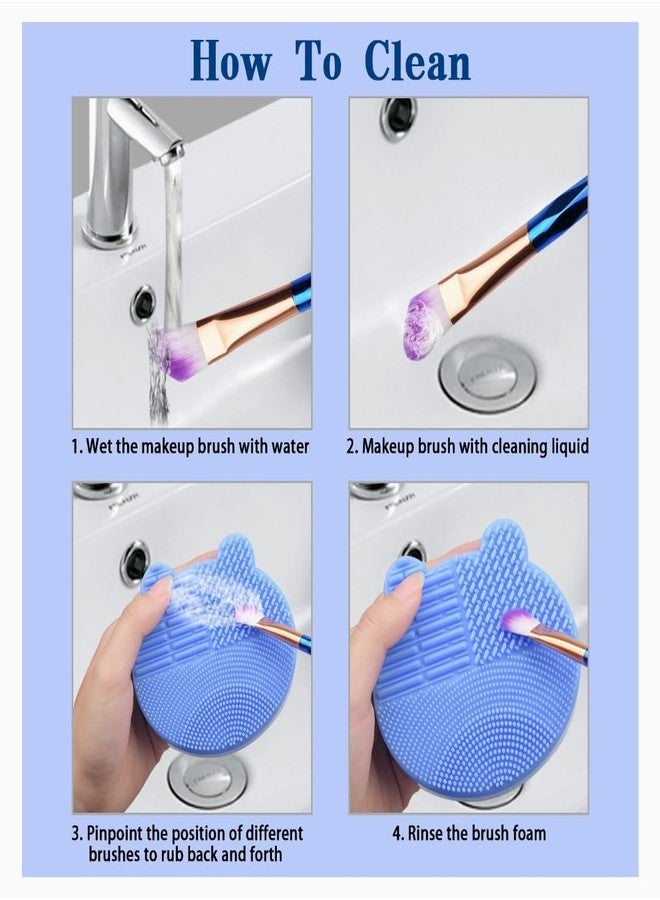 How To Clean

1. Wet the makeup brush with water

2. Makeup brush with cleaning liquid

3. Pinpoint the position of different brushes to rub back and forth

4. Rinse the brush foam