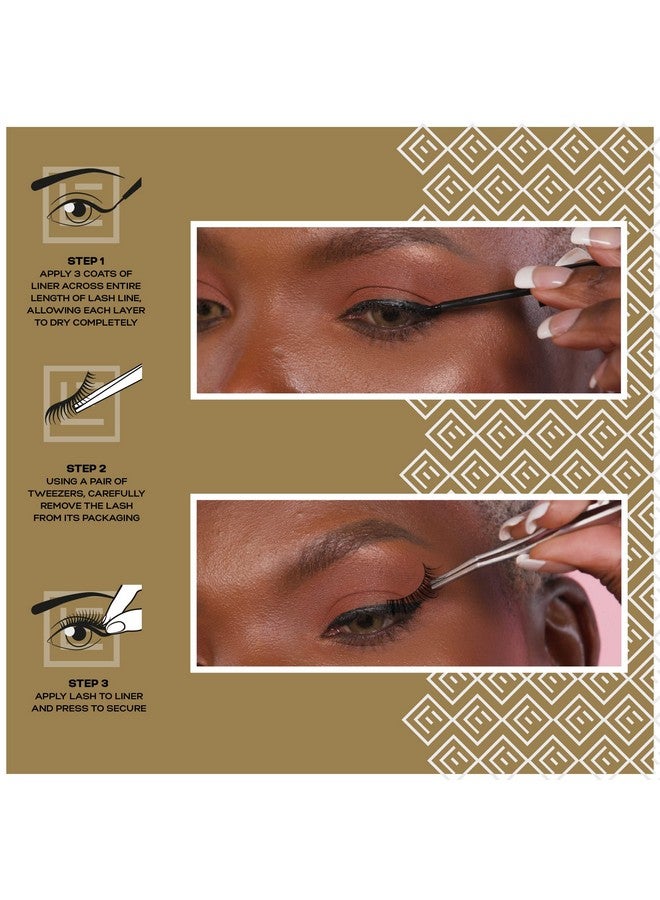 STEP 1
APPLY 3 COATS OF LINER ACROSS ENTIRE LENGTH OF LASH LINE, ALLOWING EACH LAYER TO DRY COMPLETELY

STEP 2
USING A PAIR OF TWEEZERS, CAREFULLY REMOVE THE LASH FROM ITS PACKAGING

STEP 3
APPLY LASH TO LINER AND PRESS TO SECURE