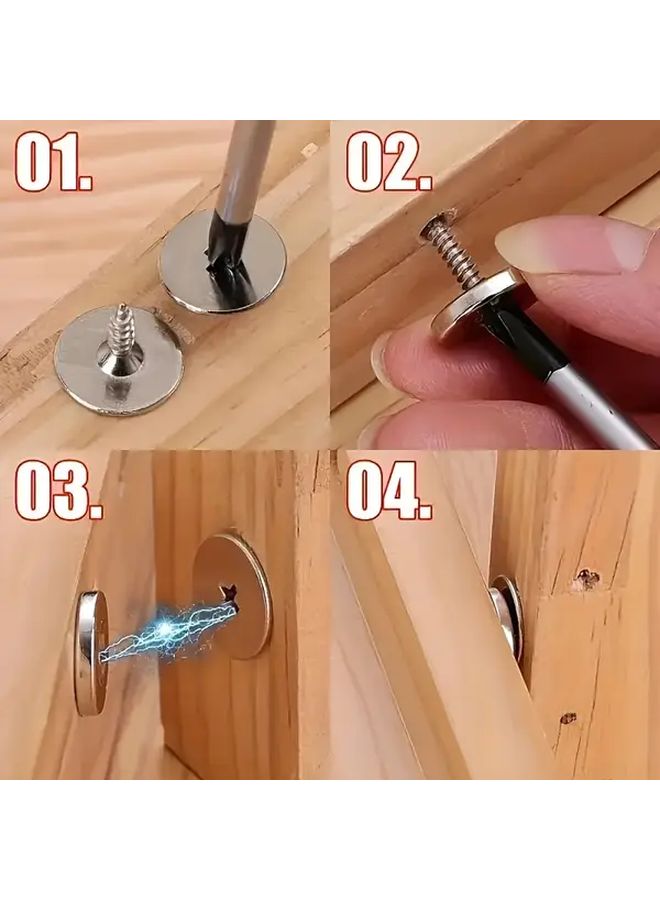 01.

02.

03.

04.