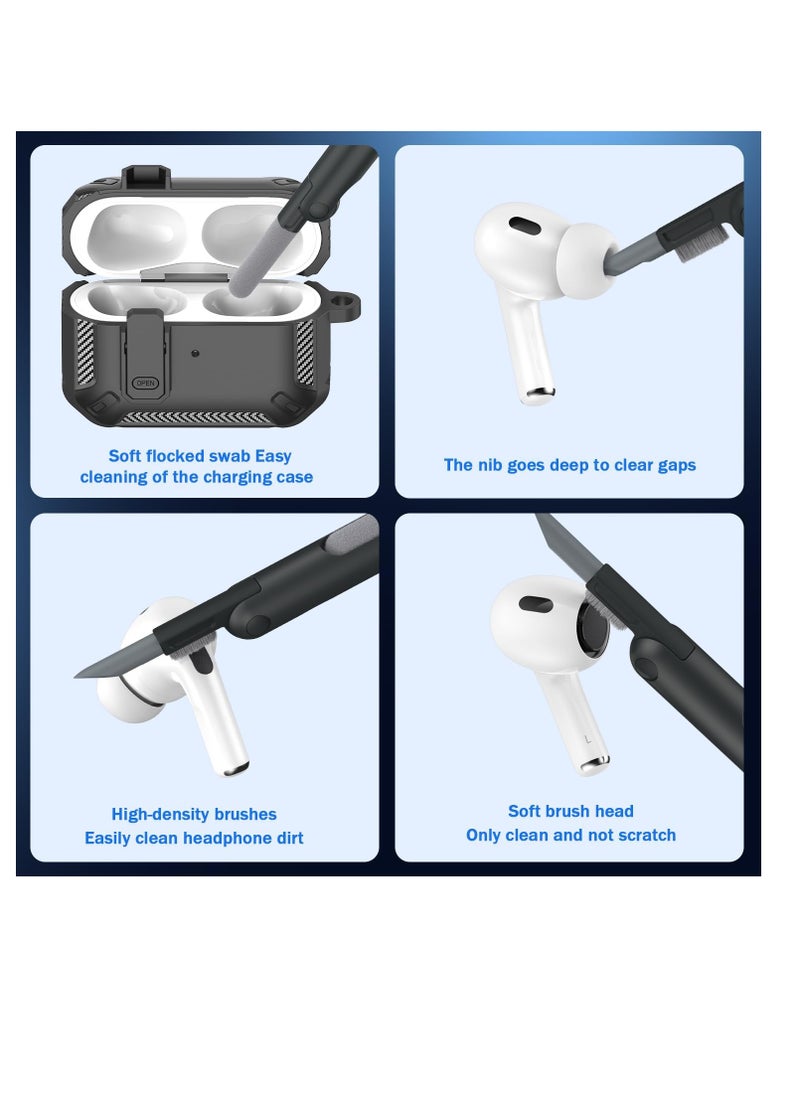 OPEN

Soft flocked swab Easy cleaning of the charging case

The nib goes deep to clear gaps

High-density brushes
Easily clean headphone dirt

Soft brush head
Only clean and not scratch