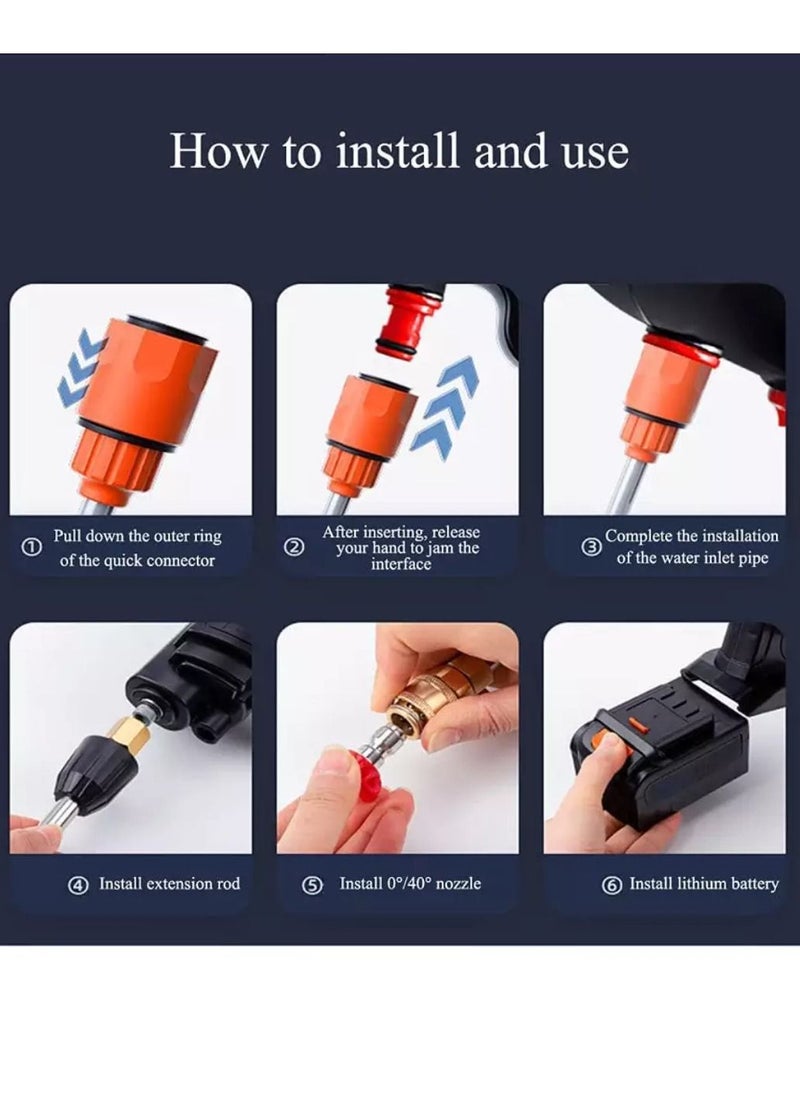 How to install and use

① Pull down the outer ring of the quick connector

② After inserting, release your hand to jam the interface

③ Complete the installation of the water inlet pipe

④ Install extension rod

⑤ Install 0°/40° nozzle

⑥ Install lithium battery