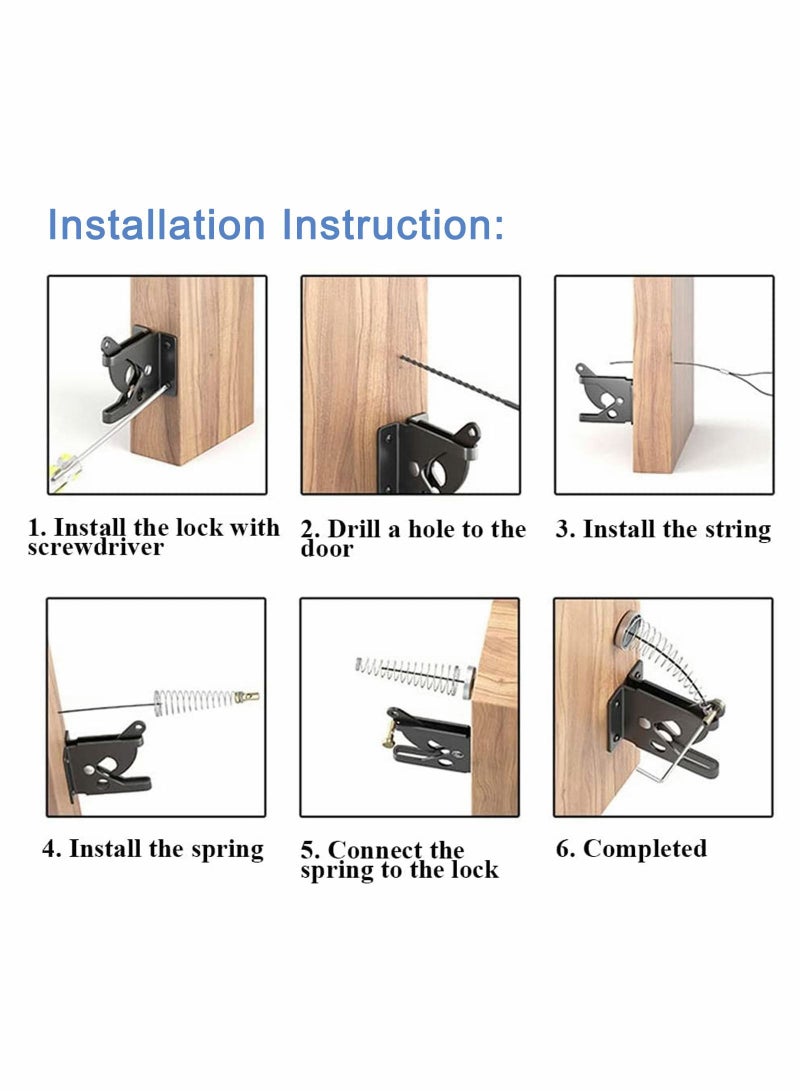 Installation Instruction:

1. Install the lock with screwdriver

2. Drill a hole to the door

3. Install the string

4. Install the spring

5. Connect the spring to the lock

6. Completed