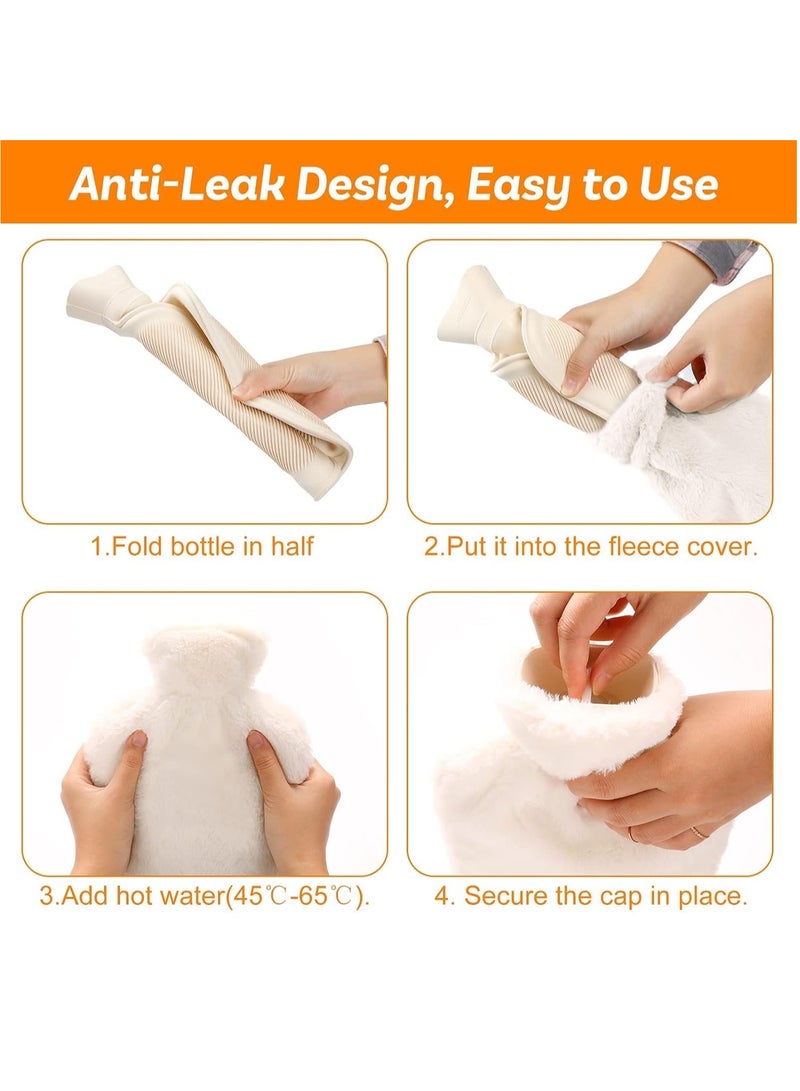 Anti-Leak Design, Easy to Use

1.Fold bottle in half

2.Put it into the fleece cover.

3.Add hot water(45℃-65℃).

4. Secure the cap in place.