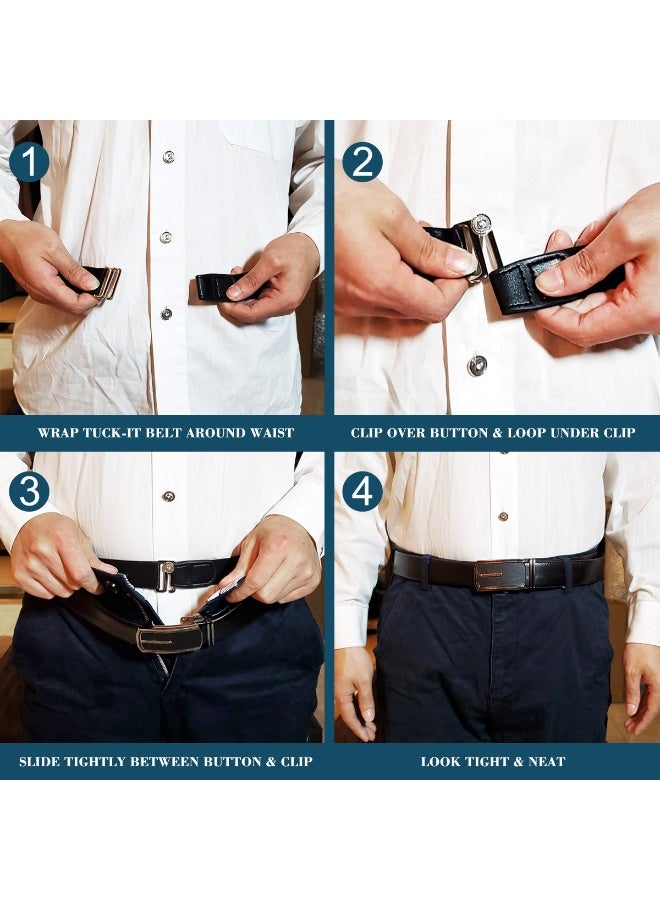 1

WRAP TUCK-IT BELT AROUND WAIST

2

CLIP OVER BUTTON & LOOP UNDER CLIP

3

SLIDE TIGHTLY BETWEEN BUTTON & CLIP

4

LOOK TIGHT & NEAT