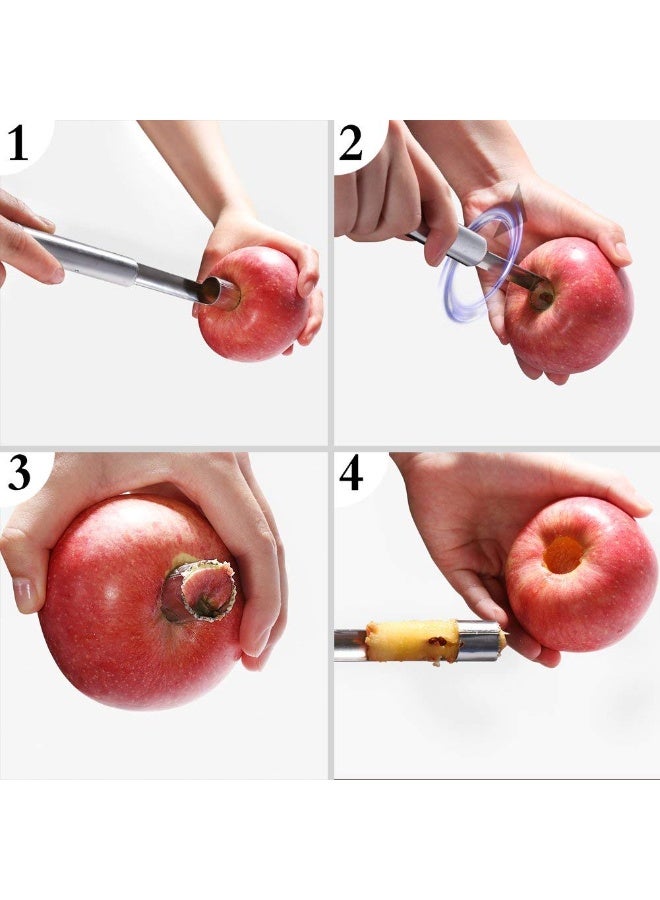 1

2

3

4