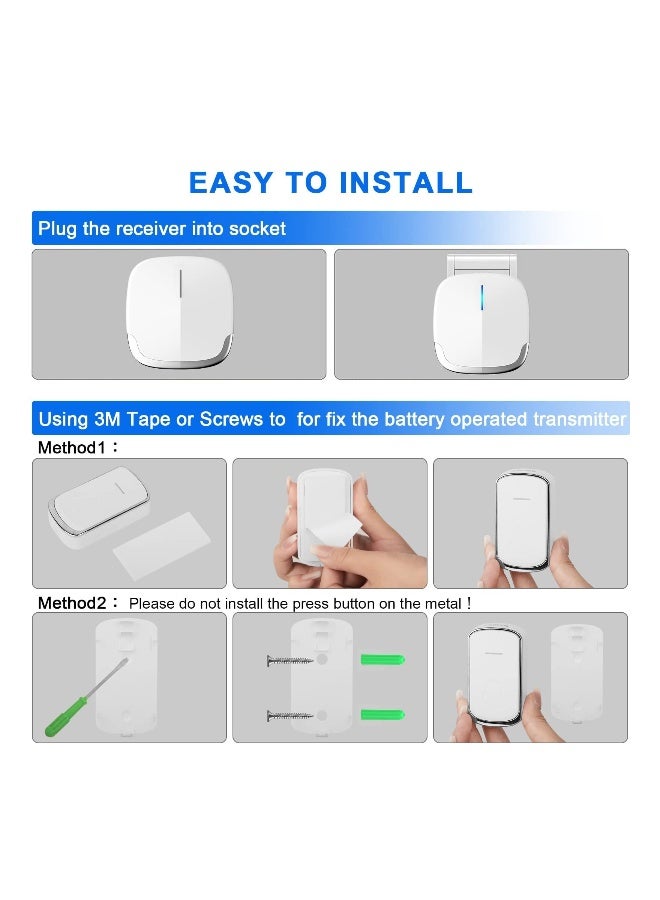 EASY TO INSTALL

Plug the receiver into socket

Using 3M Tape or Screws to  for fix the battery operated transmitter

Method1：

Method2： Please do not install the press button on the metal！