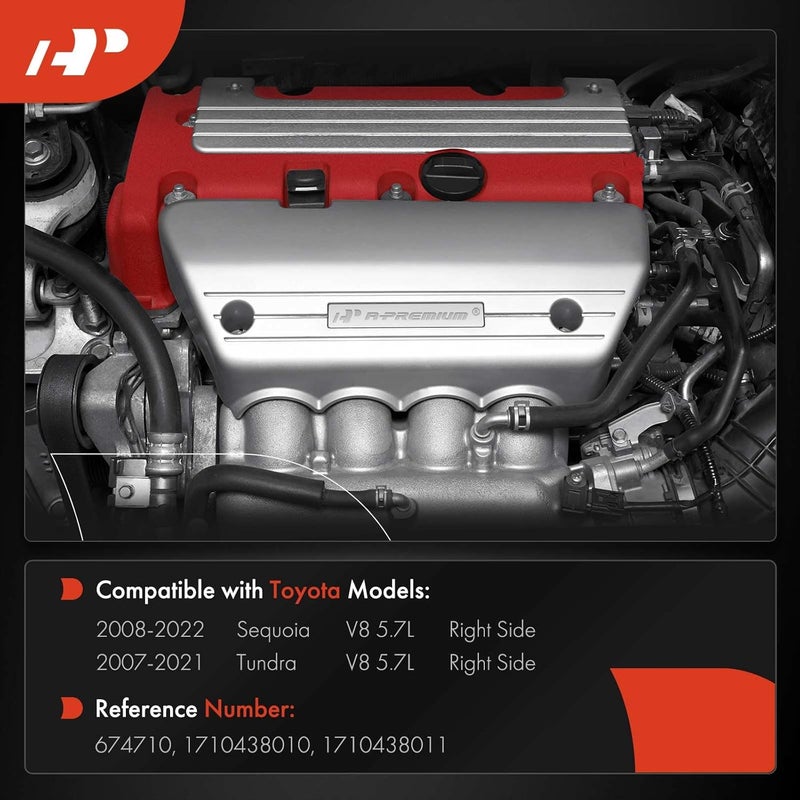 A-PREMIUM®

Compatible with Toyota Models:

| 2008-2022 | Sequoia | V8 5.7L | Right Side |
|---|---|---|---|
| 2007-2021 | Tundra | V8 5.7L | Right Side |

Reference Number:
674710, 1710438010, 1710438011