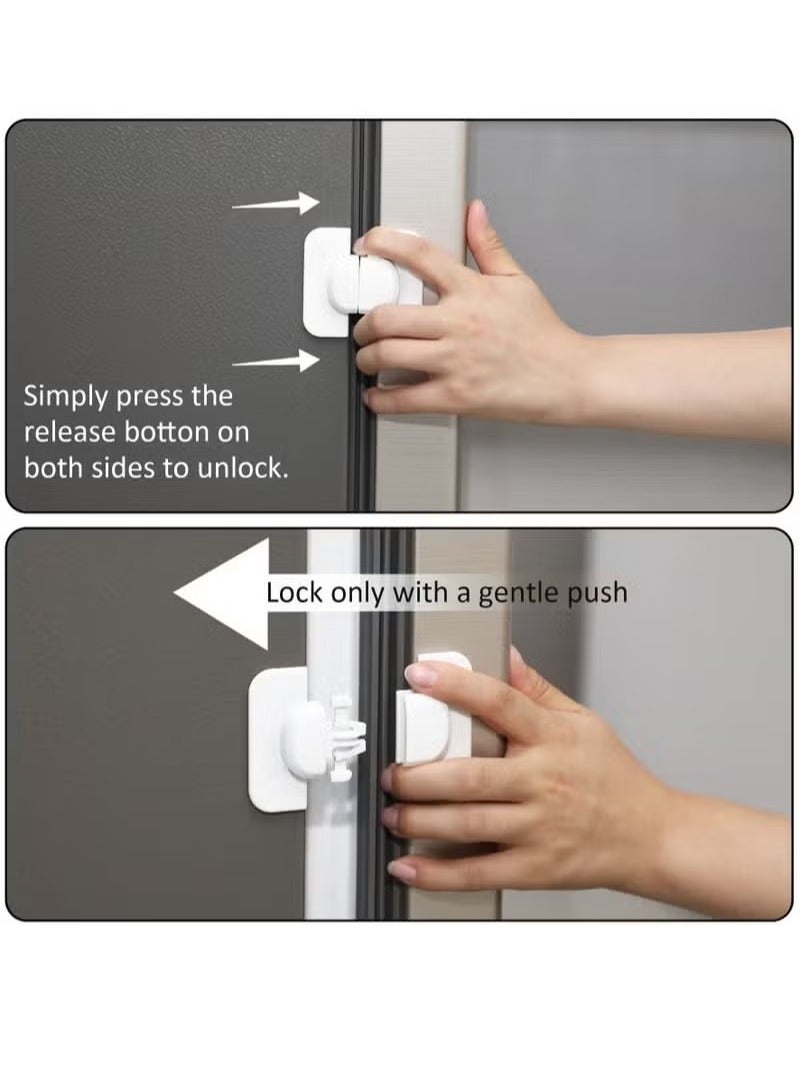 Simply press the release botton on both sides to unlock.

Lock only with a gentle push