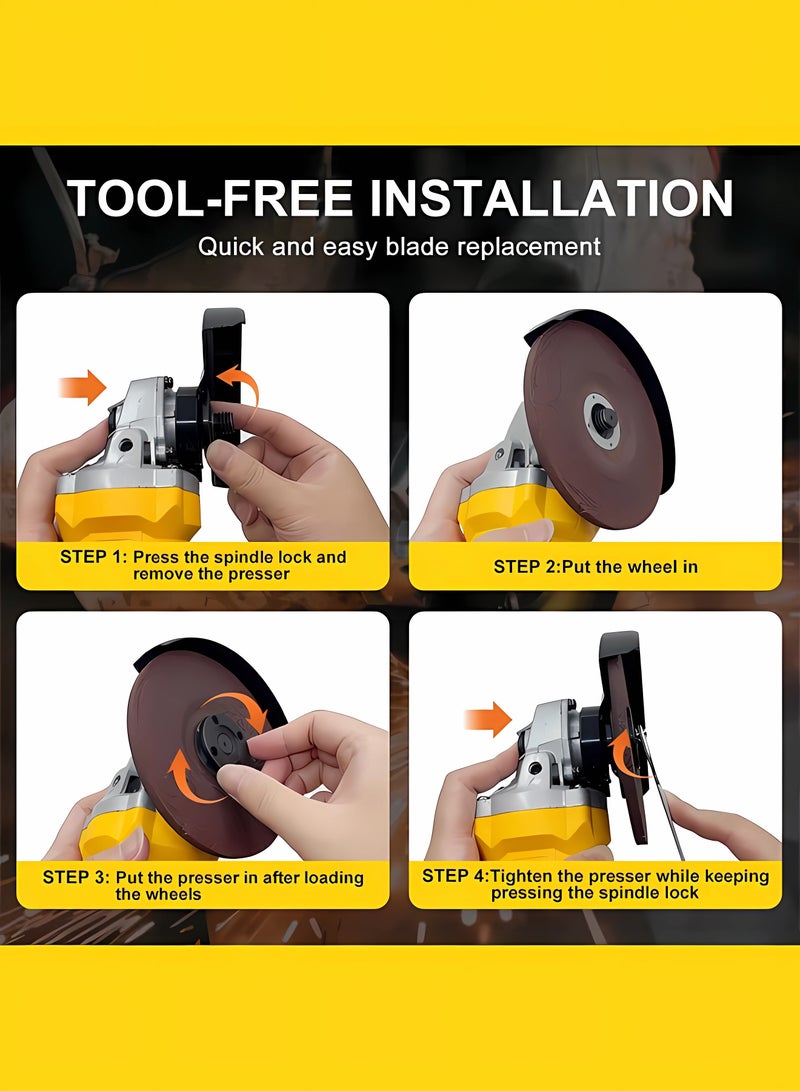 TOOL-FREE INSTALLATION

Quick and easy blade replacement

STEP 1: Press the spindle lock and remove the presser

STEP 2:Put the wheel in

STEP 3: Put the presser in after loading the wheels

STEP 4:Tighten the presser while keeping pressing the spindle lock