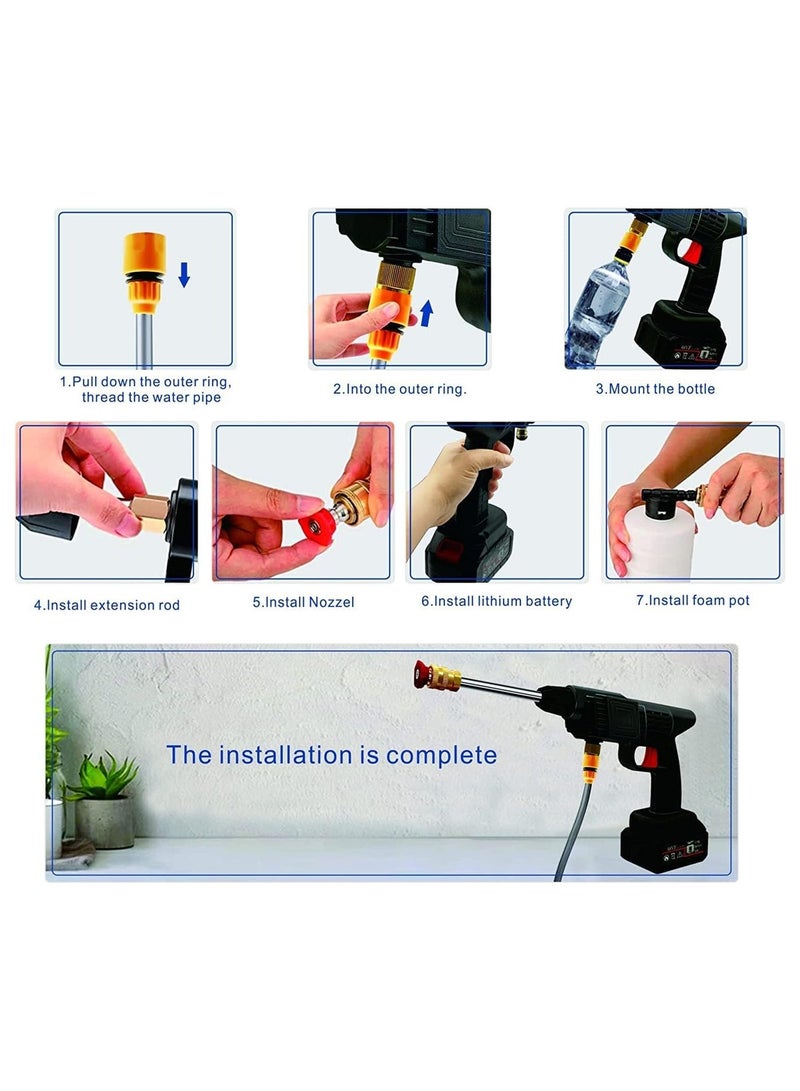 1.Pull down the outer ring, thread the water pipe

2.Into the outer ring.

3.Mount the bottle

4.Install extension rod

5.Install Nozzel

6.Install lithium battery

7.Install foam pot

The installation is complete