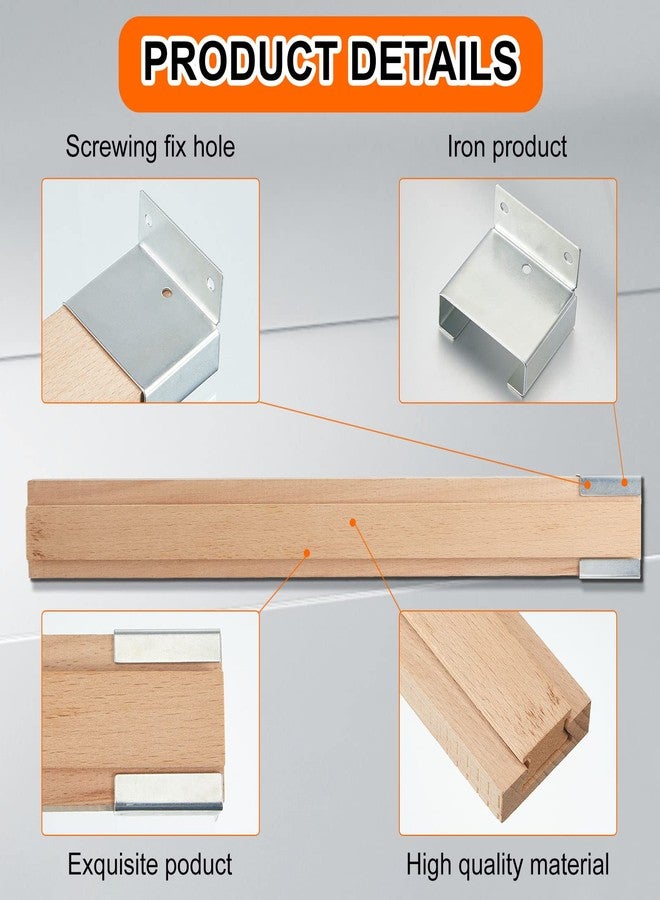 PRODUCT DETAILS

Screwing fix hole

Iron product

Exquisite poduct

High quality material