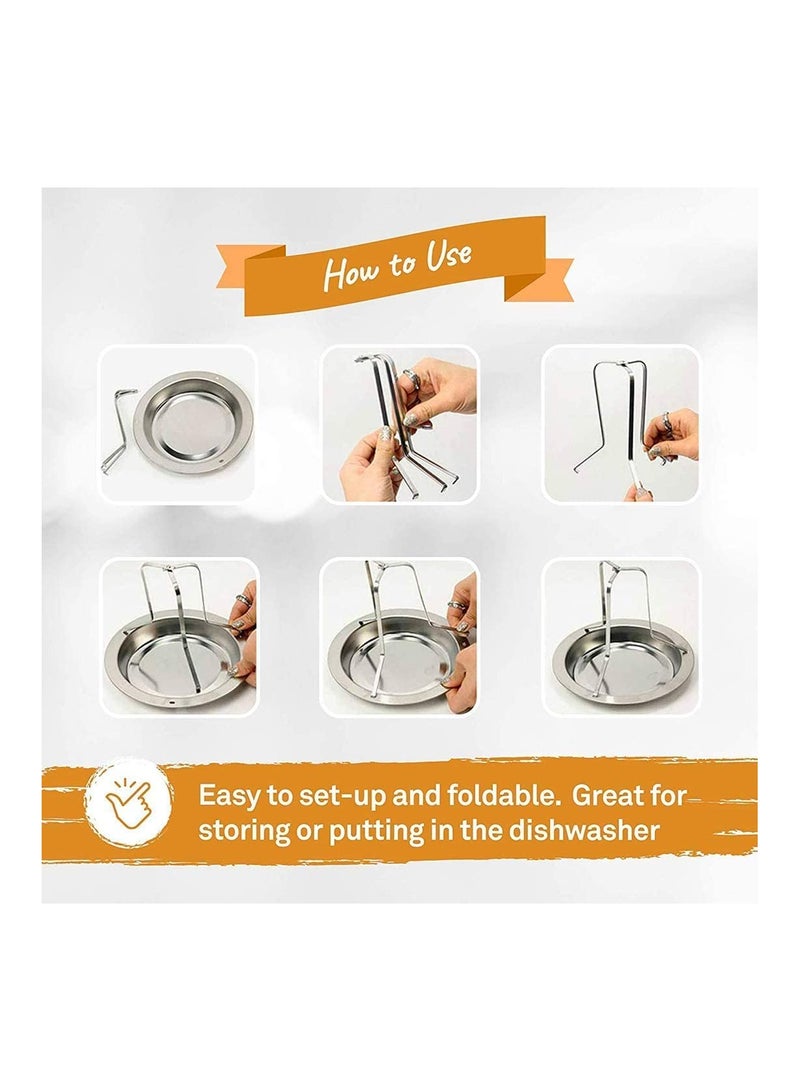 How to Use

Easy to set-up and foldable. Great for storing or putting in the dishwasher