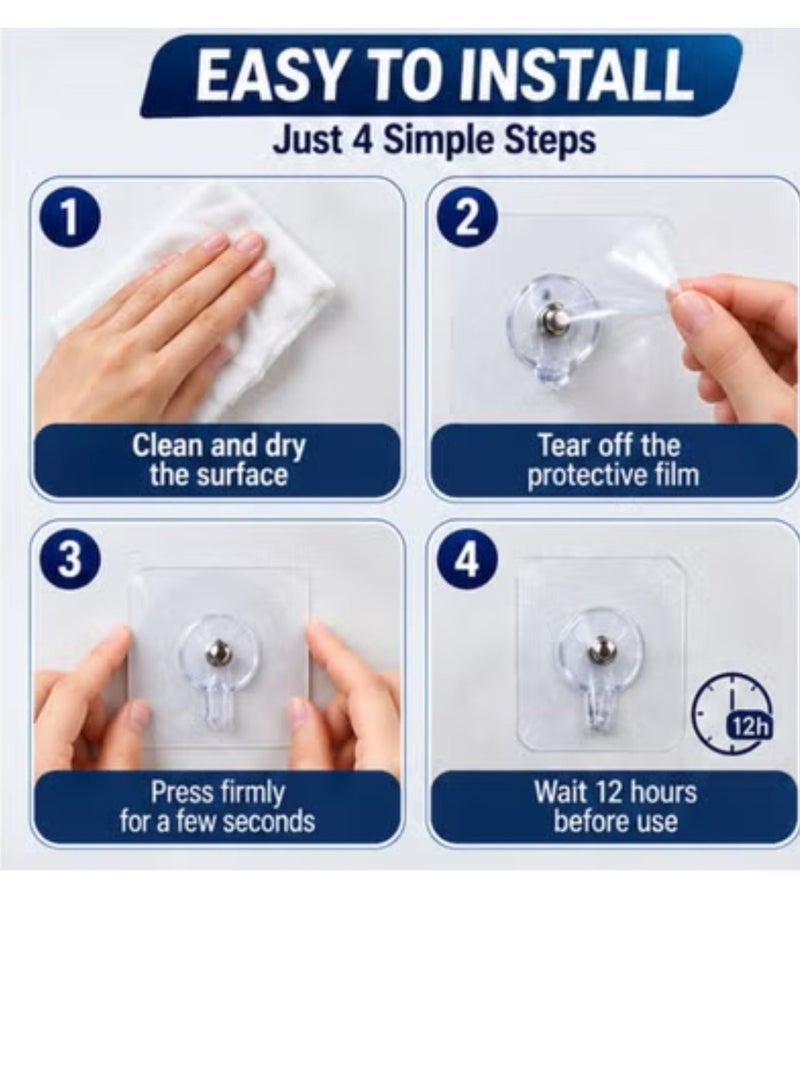 EASY TO INSTALL
Just 4 Simple Steps

1
Clean and dry the surface

2
Tear off the protective film

3
Press firmly for a few seconds

4
12h
Wait 12 hours before use