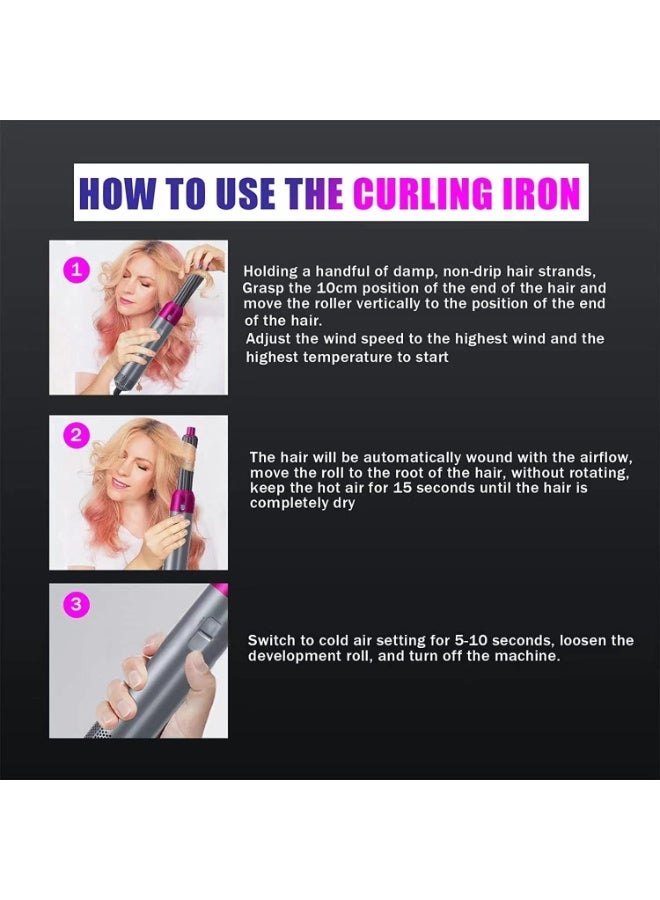 HOW TO USE THE CURLING IRON

1

Holding a handful of damp, non-drip hair strands, Grasp the 10cm position of the end of the hair and move the roller vertically to the position of the end of the hair.
Adjust the wind speed to the highest wind and the highest temperature to start

2

The hair will be automatically wound with the airflow, move the roll to the root of the hair, without rotating, keep the hot air for 15 seconds until the hair is completely dry

3

Switch to cold air setting for 5-10 seconds, loosen the development roll, and turn off the machine.