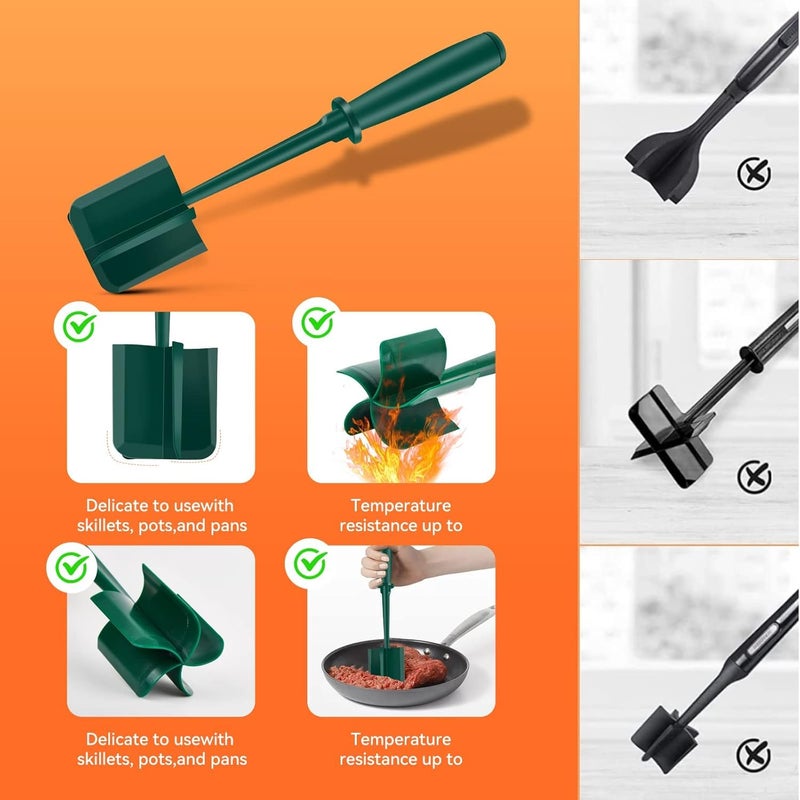 Delicate to usewith skillets, pots,and pans

Temperature resistance up to

Delicate to usewith skillets, pots,and pans

Temperature resistance up to