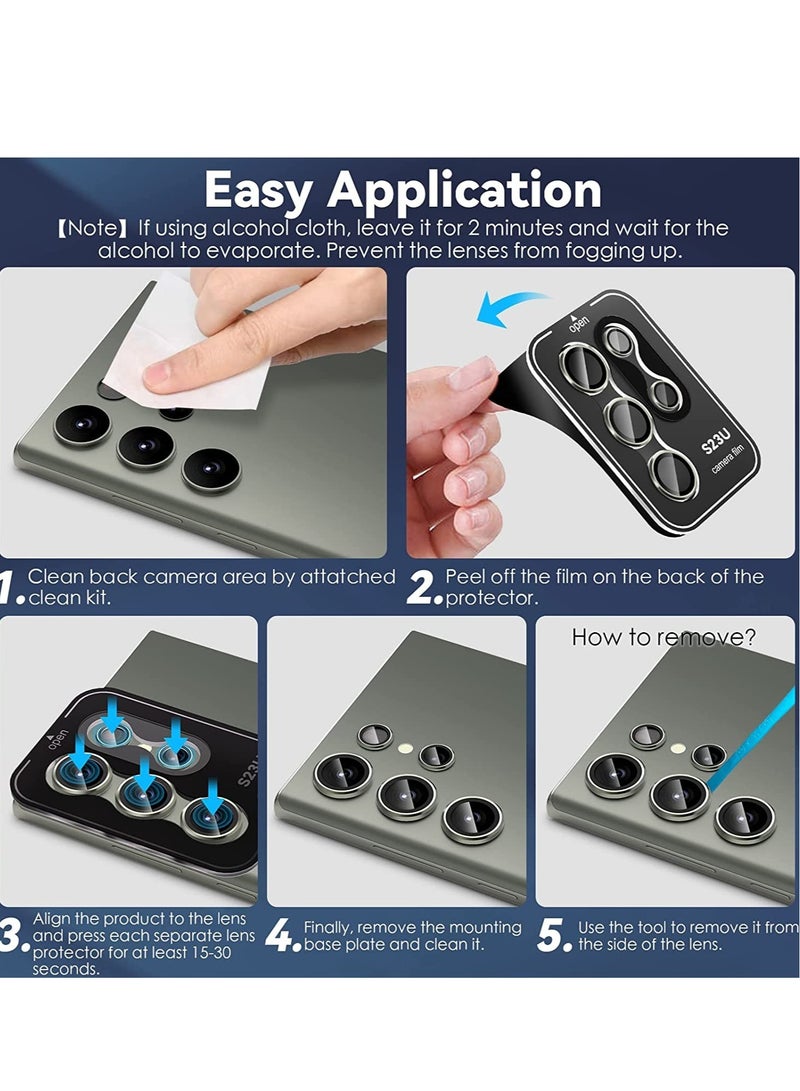 Easy Application

【Note】If using alcohol cloth, leave it for 2 minutes and wait for the alcohol to evaporate. Prevent the lenses from fogging up.

open

S23U
camera film

1. Clean back camera area by attatched clean kit.

2. Peel off the film on the back of the protector.

open

S23U

How to remove?

3. Align the product to the lens and press each separate lens protector for at least 15-30 seconds.

4. Finally, remove the mounting base plate and clean it.

5. Use the tool to remove it from the side of the lens.