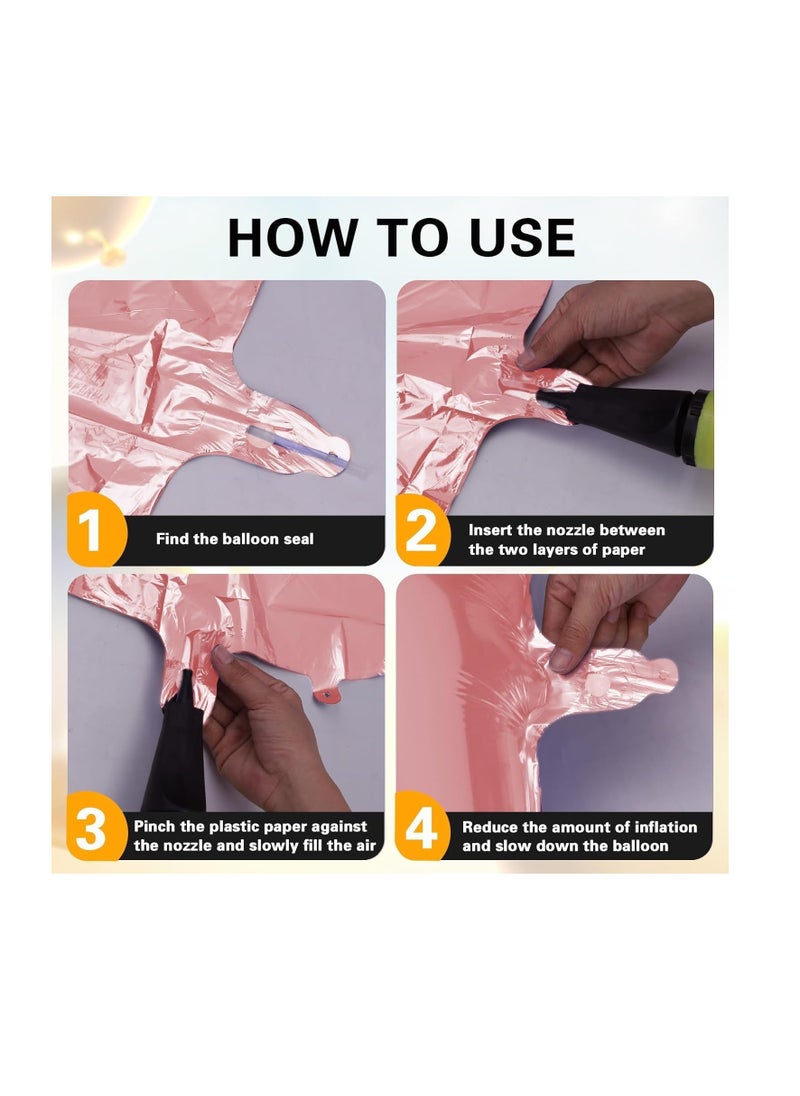 HOW TO USE

1 Find the balloon seal

2 Insert the nozzle between the two layers of paper

3 Pinch the plastic paper against the nozzle and slowly fill the air

4 Reduce the amount of inflation and slow down the balloon