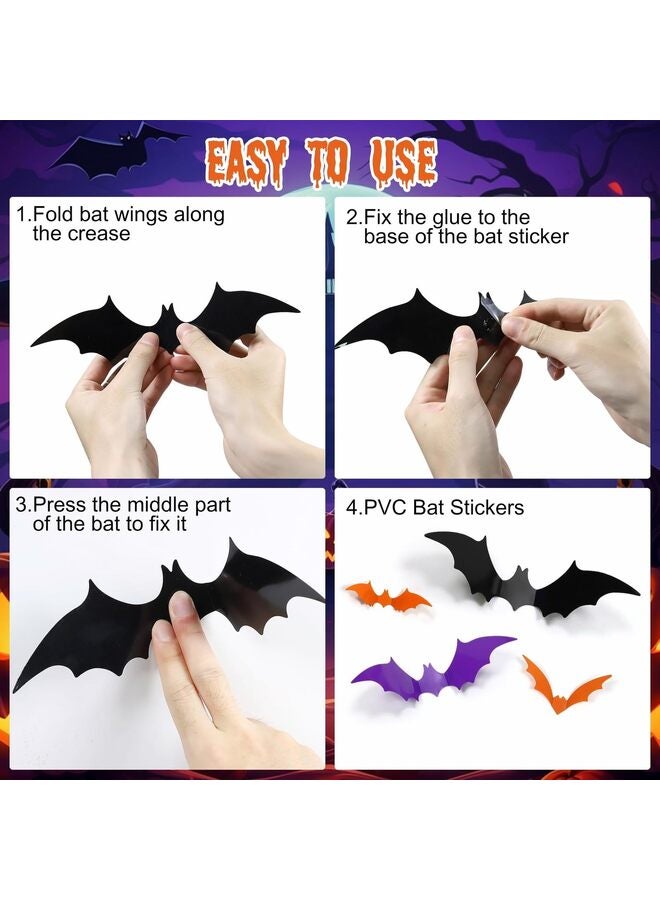 EASY TO USE

1.Fold bat wings along the crease

2.Fix the glue to the base of the bat sticker

3.Press the middle part of the bat to fix it

4.PVC Bat Stickers