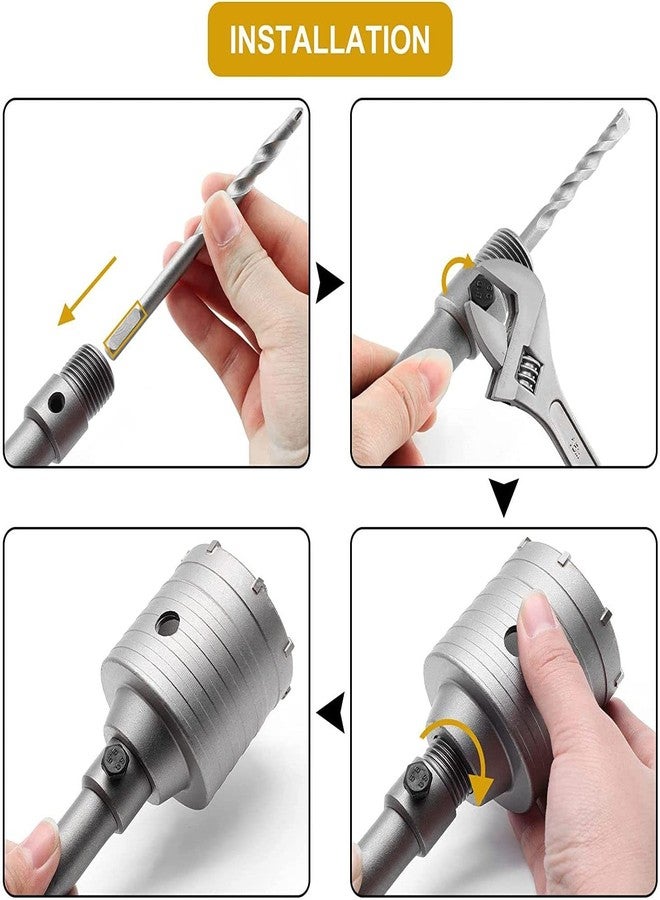 INSTALLATION