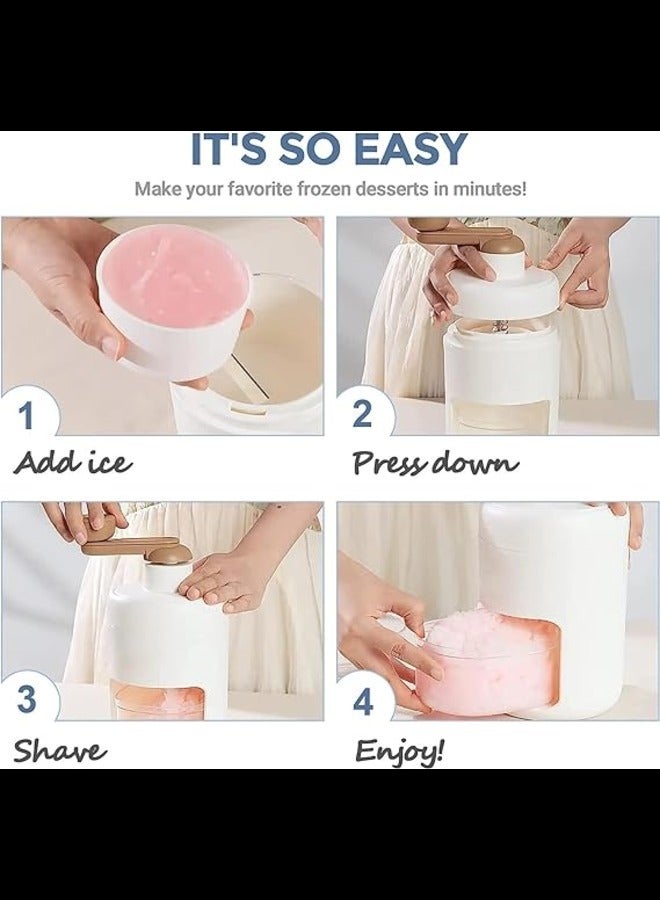 IT'S SO EASY

Make your favorite frozen desserts in minutes!

1

Add ice

2

Press down

3

Shave

4

Enjoy!