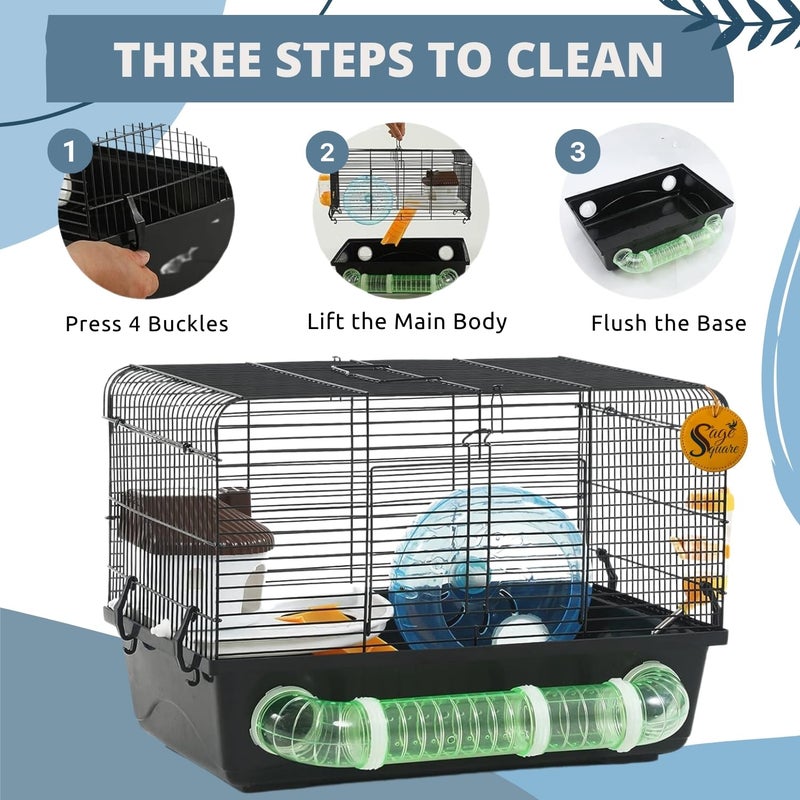 THREE STEPS TO CLEAN

1

Press 4 Buckles

2

Lift the Main Body

3

Flush the Base

Sage Square