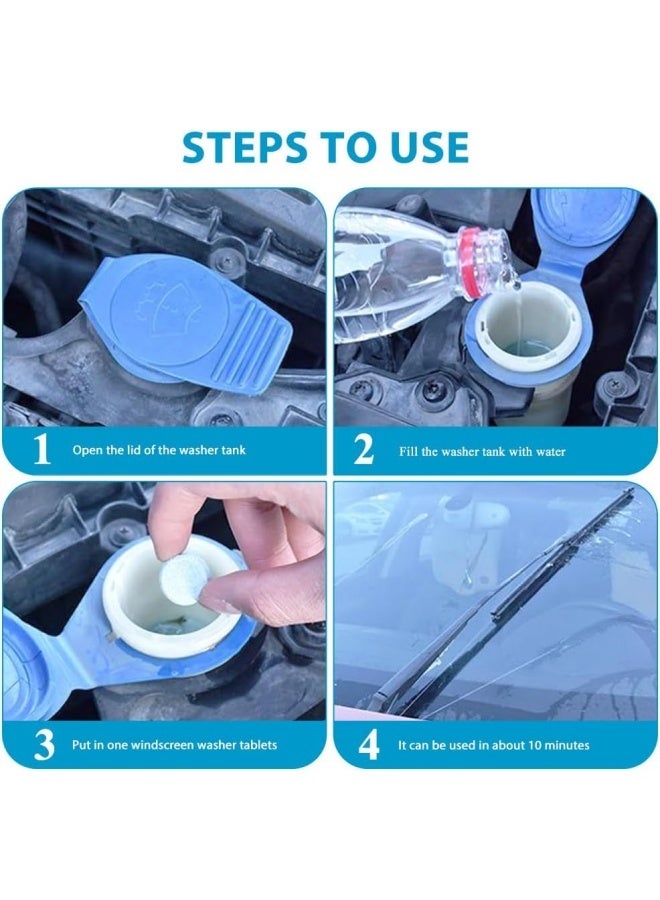 STEPS TO USE

1 Open the lid of the washer tank

2 Fill the washer tank with water

3 Put in one windscreen washer tablets

4 It can be used in about 10 minutes